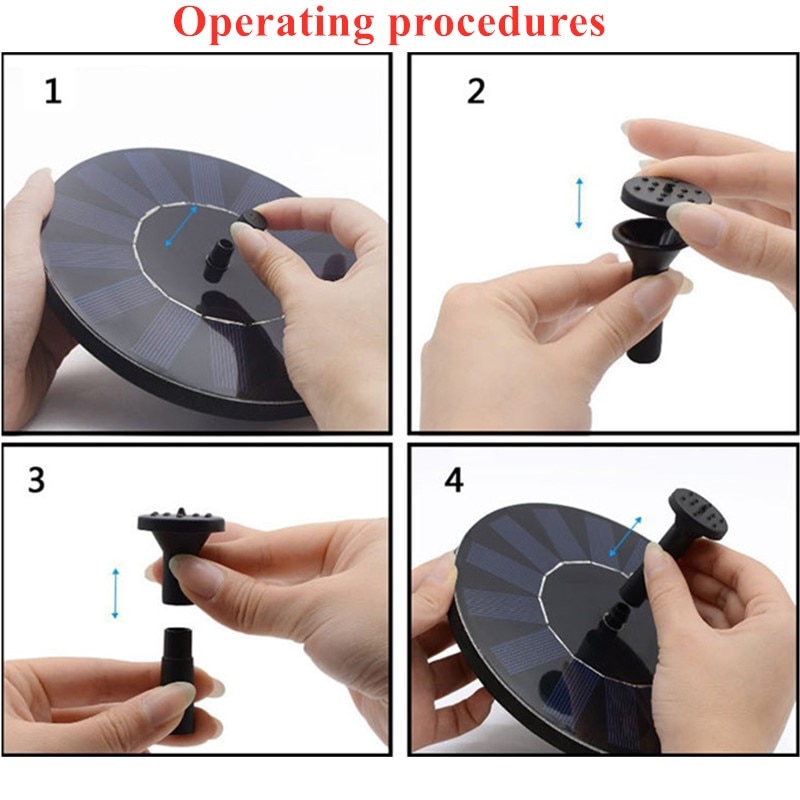 Operating procedures

1

2

3

4