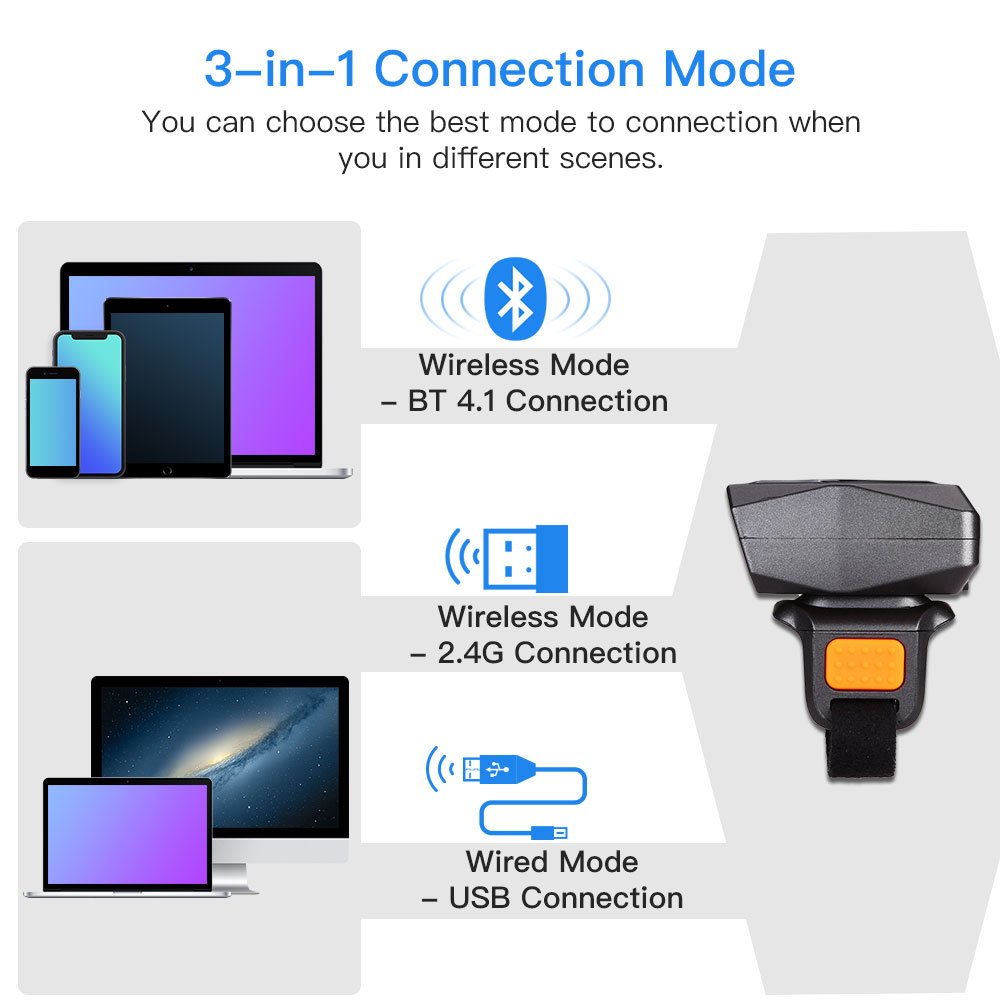 3–in–1 Connection Mode

You can choose the best mode to connection when you in different scenes.

Wireless Mode
– BT 4.1 Connection

Wireless Mode
– 2.4G Connection

Wired Mode
– USB Connection