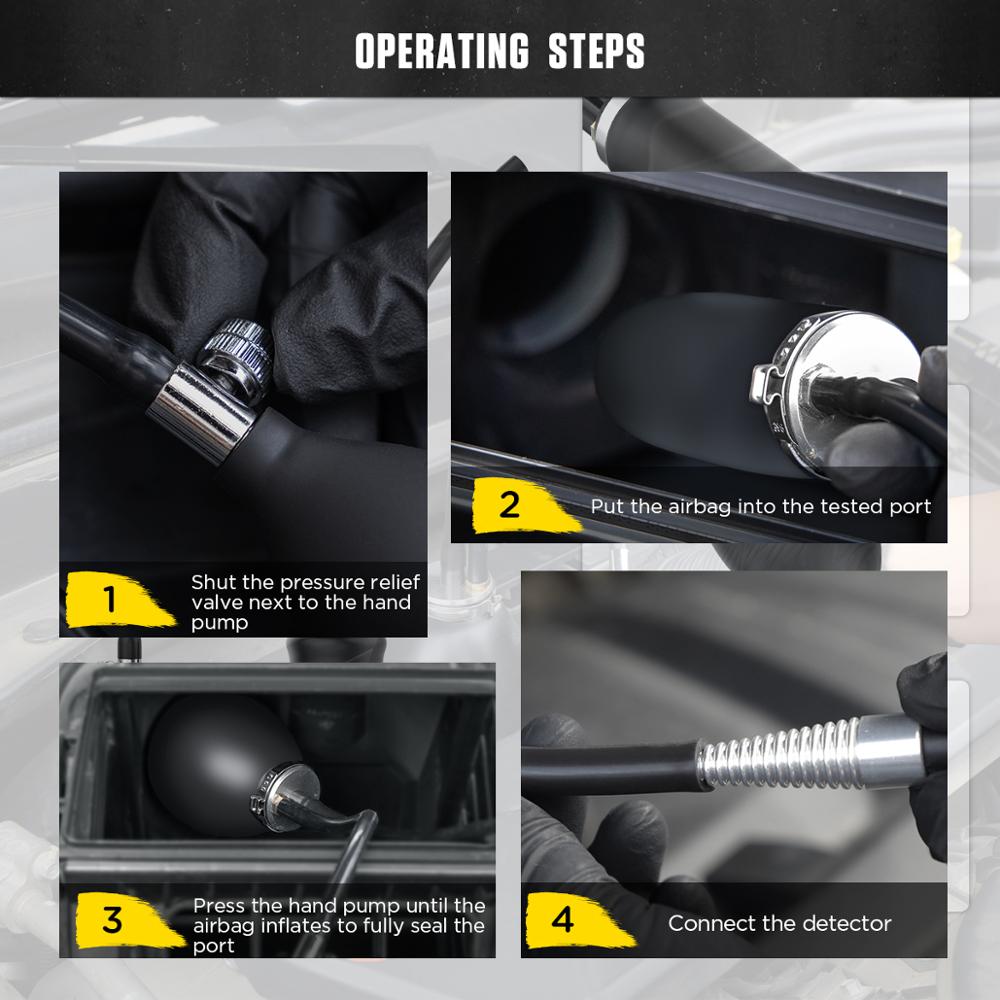 OPERATING STEPS

1 Shut the pressure relief valve next to the hand pump

2 Put the airbag into the tested port

3 Press the hand pump until the airbag inflates to fully seal the port

4 Connect the detector