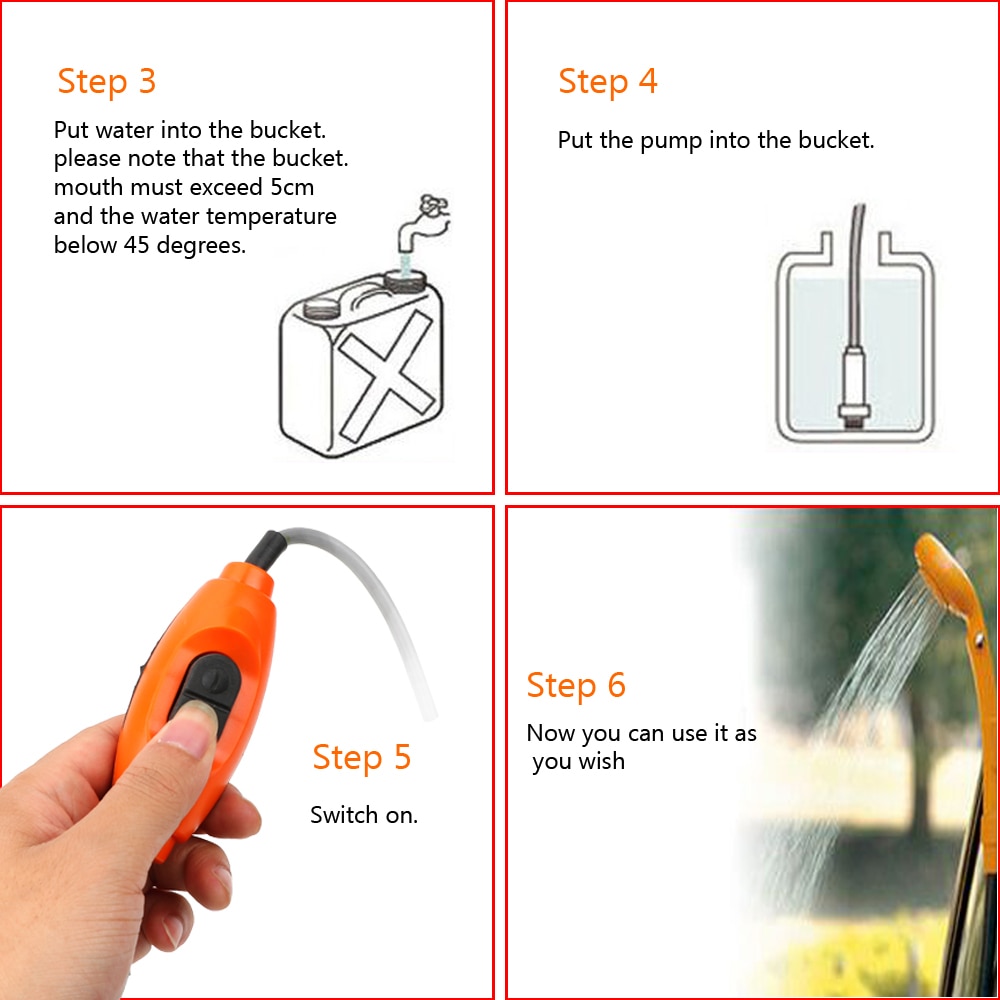 Step 3

Put water into the bucket. please note that the bucket. mouth must exceed 5cm and the water temperature below 45 degrees.

Step 4

Put the pump into the bucket.

Step 5

Switch on.

Step 6

Now you can use it as you wish