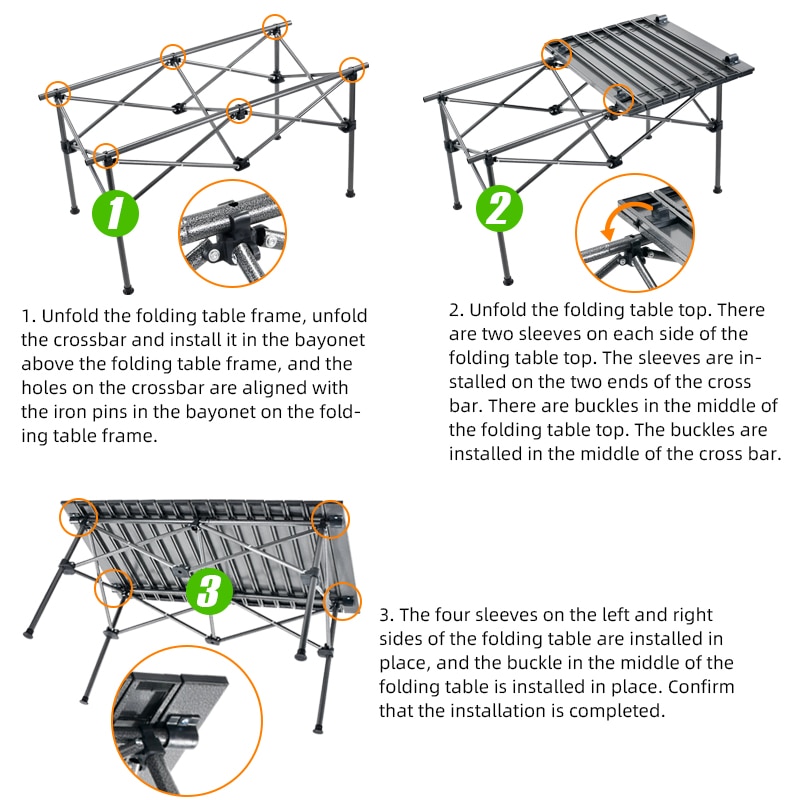 1

1. Unfold the folding table frame, unfold the crossbar and install it in the bayonet above the folding table frame, and the holes on the crossbar are aligned with the iron pins in the bayonet on the folding table frame.

2

2. Unfold the folding table top. There are two sleeves on each side of the folding table top. The sleeves are installed on the two ends of the cross bar. There are buckles in the middle of the folding table top. The buckles are installed in the middle of the cross bar.

3

3. The four sleeves on the left and right sides of the folding table are installed in place, and the buckle in the middle of the folding table is installed in place. Confirm that the installation is completed.