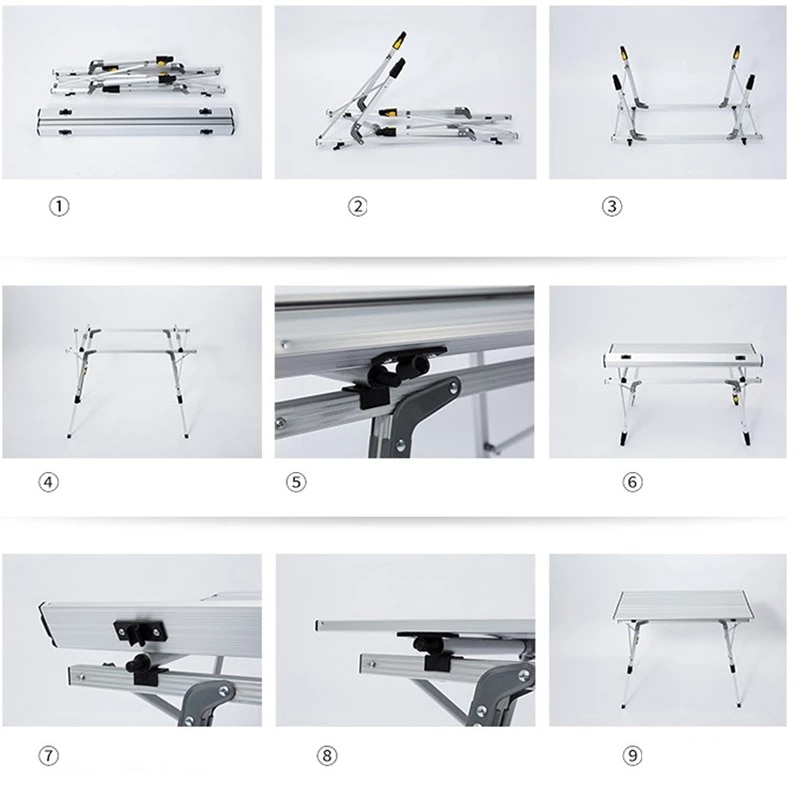 ①

②

③

④

⑤

⑥

⑦

⑧

⑨