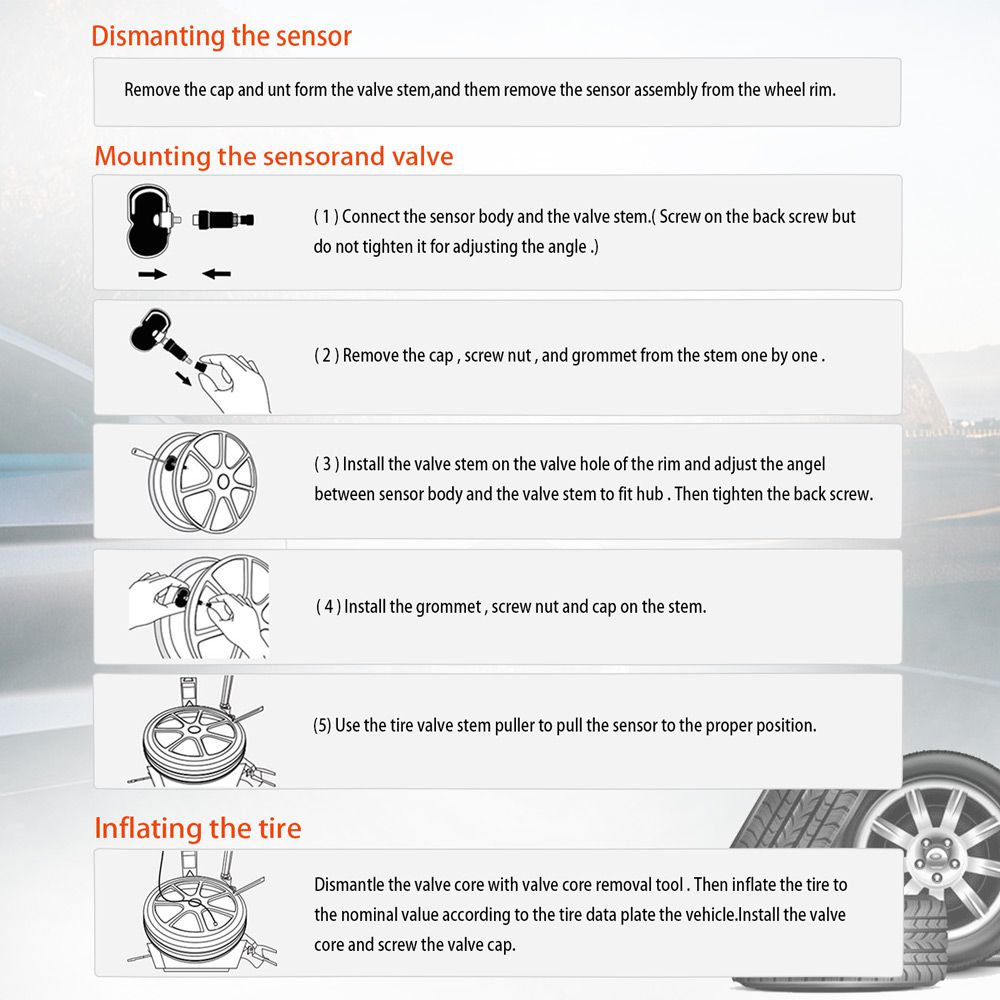 Dismanting the sensor

Remove the cap and unt form the valve stem,and them remove the sensor assembly from the wheel rim.

Mounting the sensorand valve

( 1 ) Connect the sensor body and the valve stem.( Screw on the back screw but do not tighten it for adjusting the angle .)

( 2 ) Remove the cap , screw nut , and grommet from the stem one by one .

( 3 ) Install the valve stem on the valve hole of the rim and adjust the angel between sensor body and the valve stem to fit hub . Then tighten the back screw.

( 4 ) Install the grommet , screw nut and cap on the stem.

(5) Use the tire valve stem puller to pull the sensor to the proper position.

Inflating the tire

Dismantle the valve core with valve core removal tool . Then inflate the tire to the nominal value according to the tire data plate the vehicle.Install the valve core and screw the valve cap.