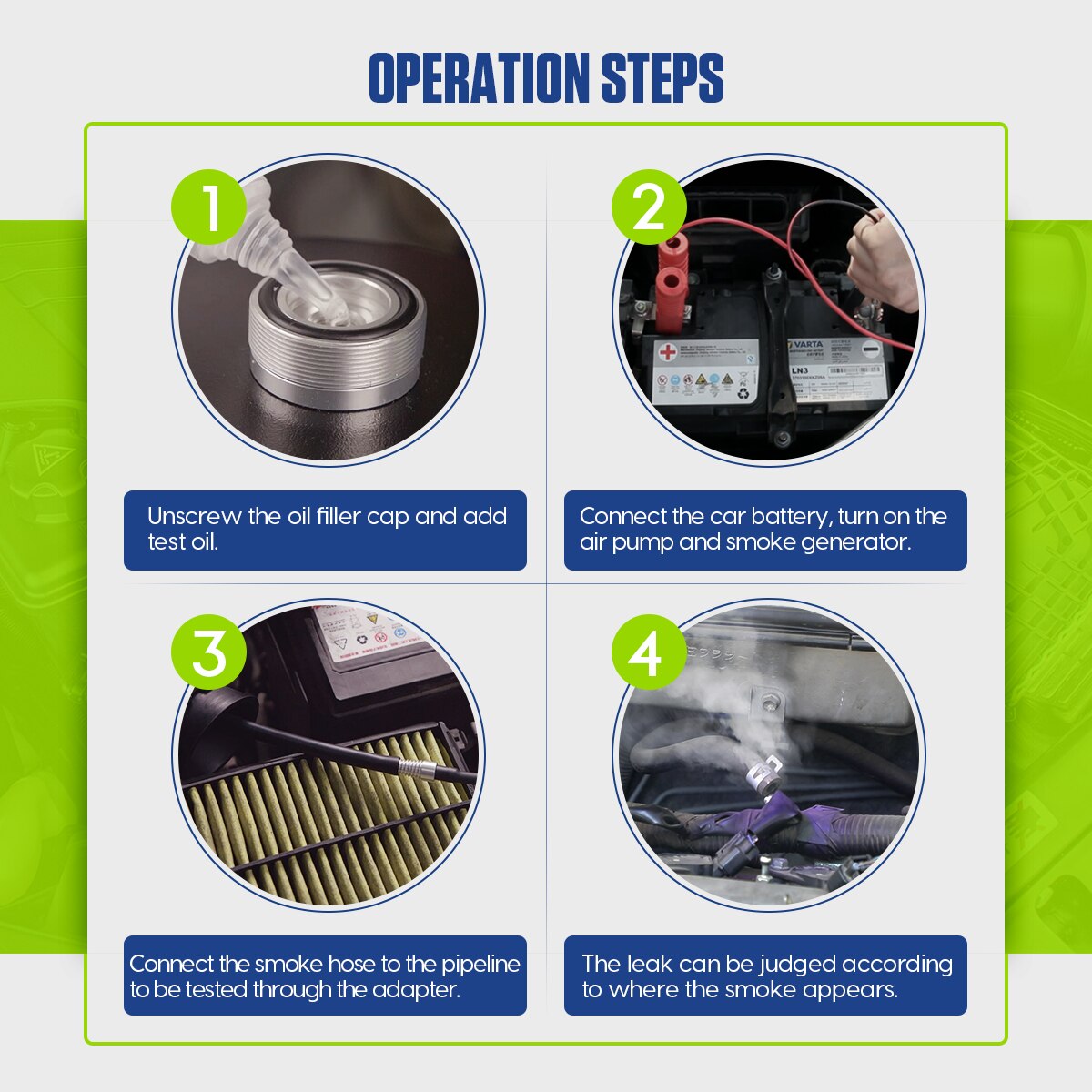 OPERATION STEPS

1

Unscrew the oil filler cap and add test oil.

2

VARTA

LN3

Connect the car battery, turn on the air pump and smoke generator.

3

Connect the smoke hose to the pipeline to be tested through the adapter.

4

The leak can be judged according to where the smoke appears.