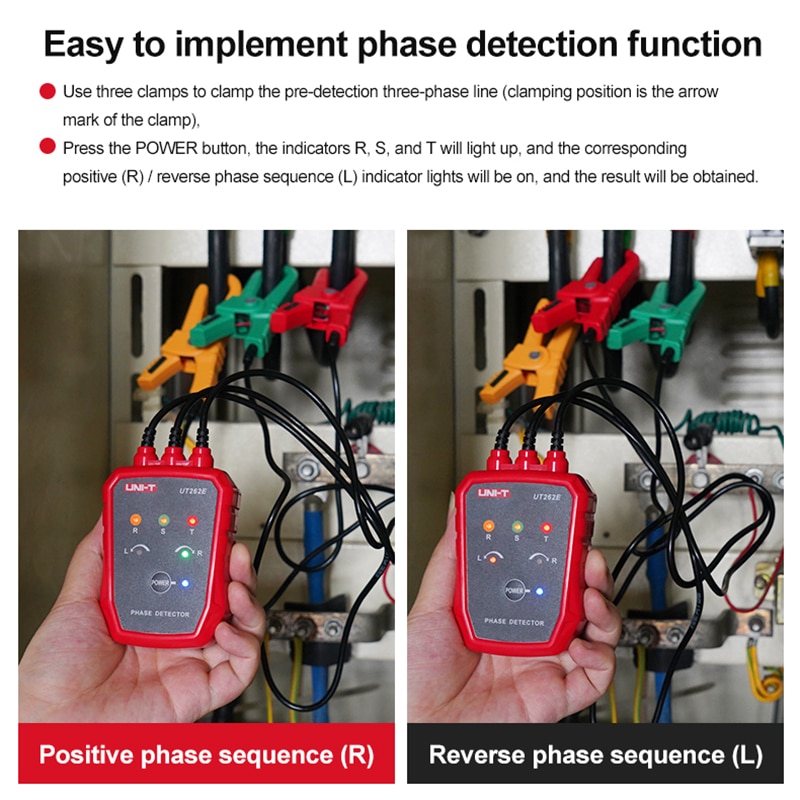 Easy to implement phase detection function

Use three clamps to clamp the pre-detection three-phase line (clamping position is the arrow mark of the clamp),

Press the POWER button, the indicators R, S, and T will light up, and the corresponding positive (R) / reverse phase sequence (L) indicator lights will be on, and the result will be obtained.

UNI-T UT262E
R S T
L R
POWER
PHASE DETECTOR

Positive phase sequence (R)

UNI-T UT262E
R S T
L R
POWER
PHASE DETECTOR

Reverse phase sequence (L)