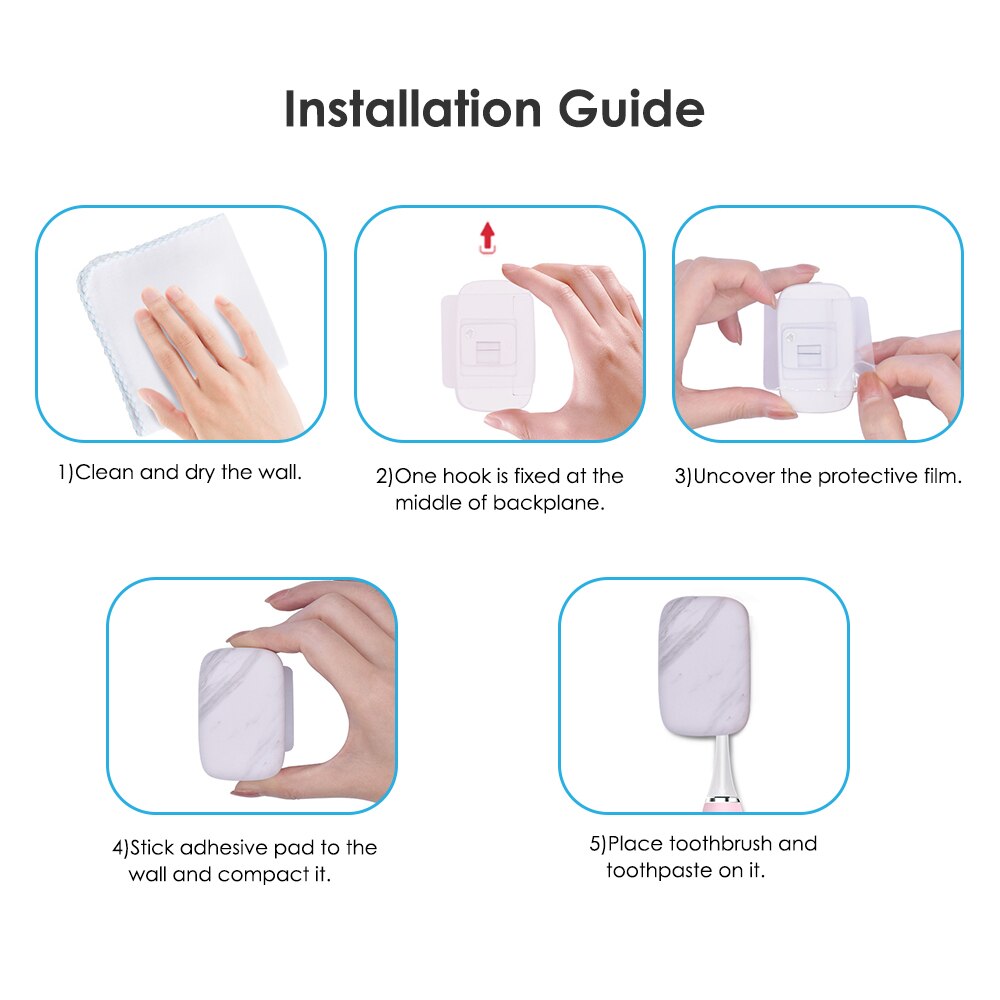 Installation Guide

1)Clean and dry the wall.

2)One hook is fixed at the middle of backplane.

3)Uncover the protective film.

4)Stick adhesive pad to the wall and compact it.

5)Place toothbrush and toothpaste on it.