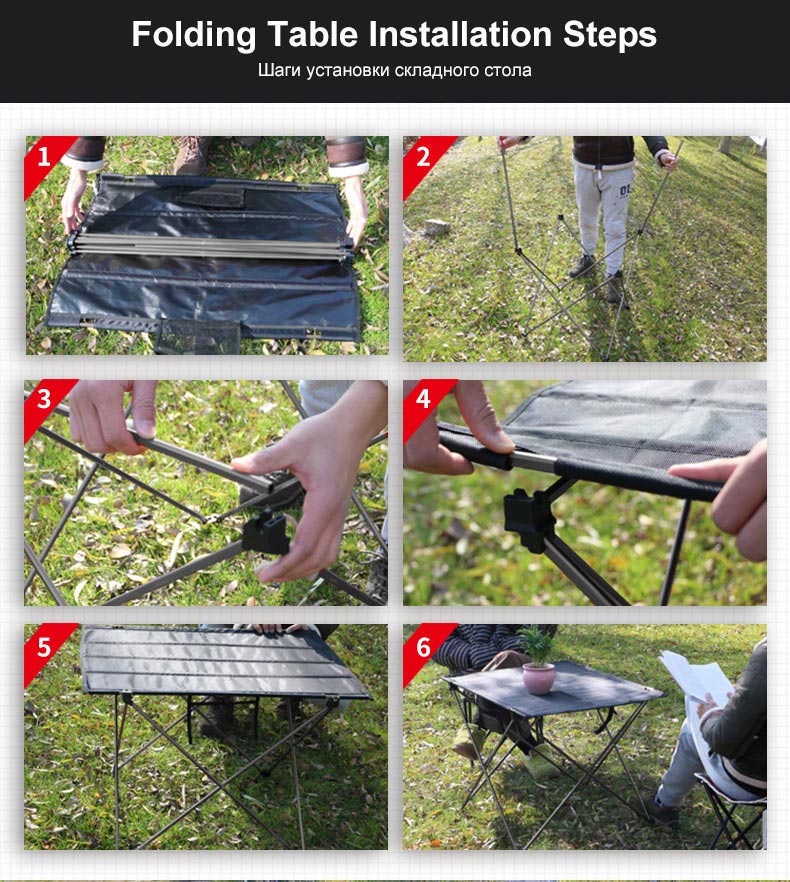 Folding Table Installation Steps
Шаги установки складного стола

1

2

3

4

5

6