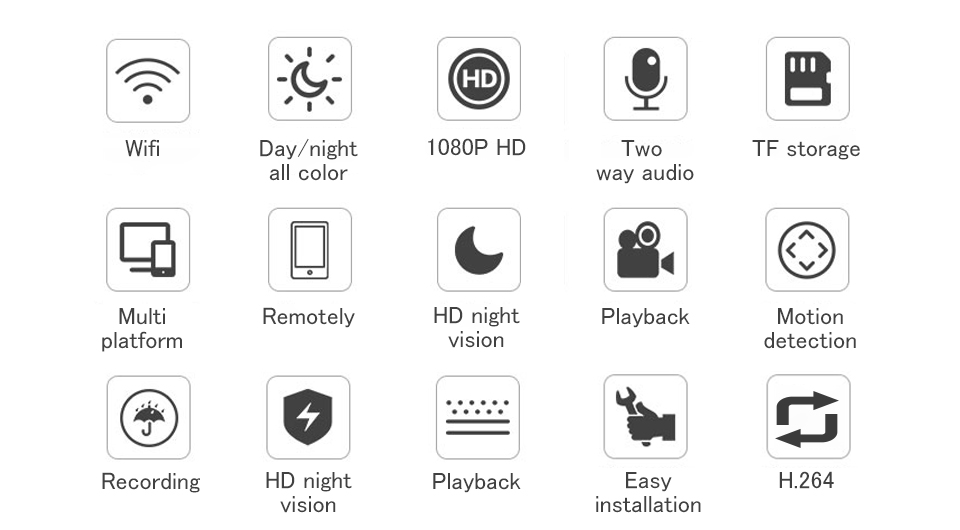 HD

Wifi

Day/night
all color

1080P HD

Two
way audio

TF storage

Multi
platform

Remotely

HD night
vision

Playback

Motion
detection

Recording

HD night
vision

Playback

Easy
installation

H.264