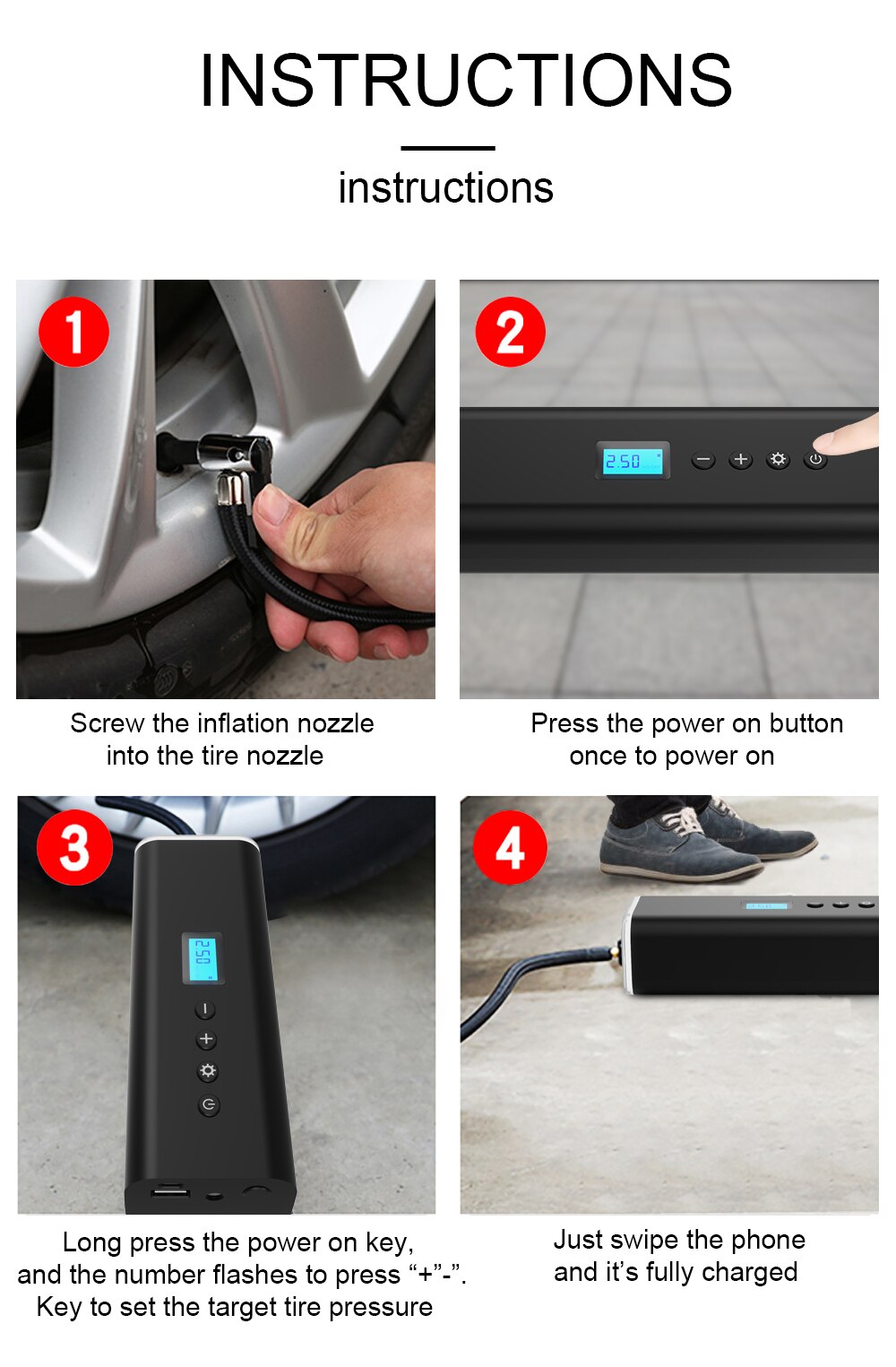 INSTRUCTIONS

instructions

1

Screw the inflation nozzle into the tire nozzle

2

2.50

Press the power on button once to power on

3

2.50

Long press the power on key, and the number flashes to press “+”-”. Key to set the target tire pressure

4

Just swipe the phone and it’s fully charged