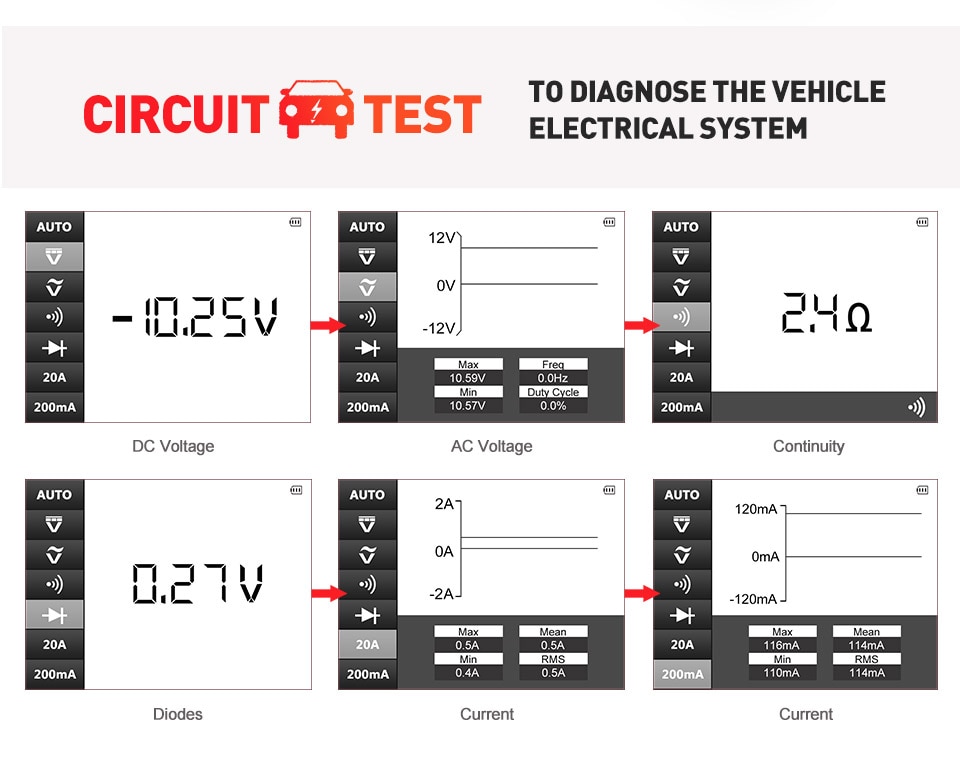 CIRCUIT TEST

TO DIAGNOSE THE VEHICLE ELECTRICAL SYSTEM

AUTO
20A
200mA

-10.25V

DC Voltage

AUTO
20A
200mA

12V
0V
-12V

| Max | Freq |
|---|---|
| 10.59V | 0.0Hz |
| Min | Duty Cycle |
| 10.57V | 0.0% |

AC Voltage

AUTO
20A
200mA

2.4Ω

Continuity

AUTO
20A
200mA

0.27V

Diodes

AUTO
20A
200mA

2A
0A
-2A

| Max | Mean |
|---|---|
| 0.5A | 0.5A |
| Min | RMS |
| 0.4A | 0.5A |

Current

AUTO
20A
200mA

120mA
0mA
-120mA

| Max | Mean |
|---|---|
| 116mA | 114mA |
| Min | RMS |
| 110mA | 114mA |

Current