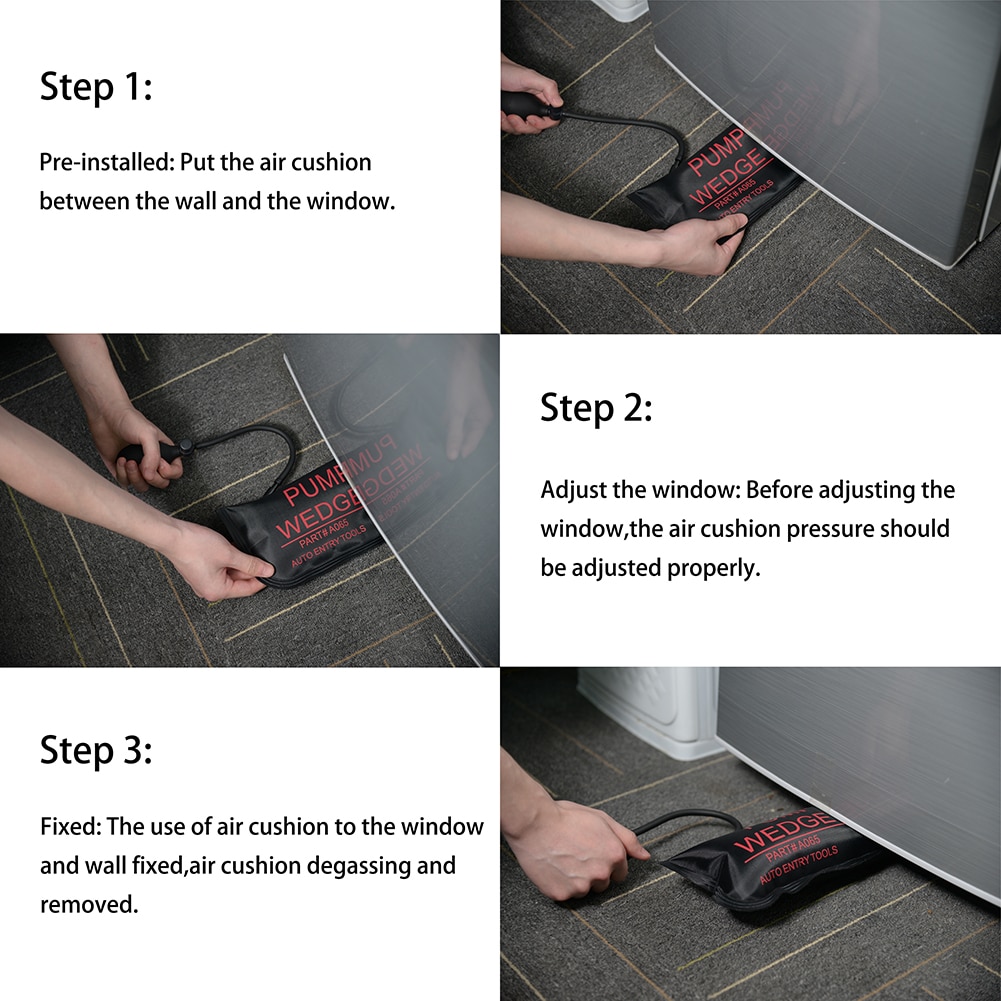 Step 1:

Pre-installed: Put the air cushion between the wall and the window.

PUMP WEDGE PART# A065 AUTO ENTRY TOOLS

PUMP WEDGE PART# A065 AUTO ENTRY TOOLS

Step 2:

Adjust the window: Before adjusting the window,the air cushion pressure should be adjusted properly.

Step 3:

Fixed: The use of air cushion to the window and wall fixed,air cushion degassing and removed.

WEDGE PART# A065 AUTO ENTRY TOOLS