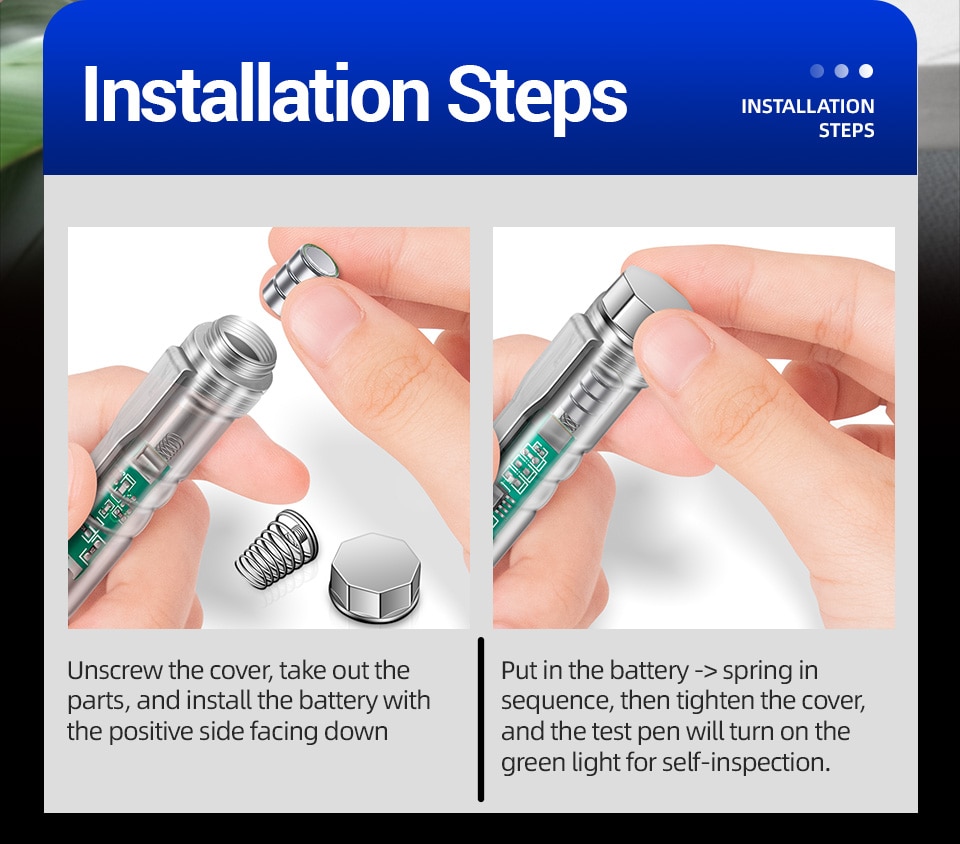 Installation Steps

INSTALLATION STEPS

Unscrew the cover, take out the parts, and install the battery with the positive side facing down

Put in the battery -> spring in sequence, then tighten the cover, and the test pen will turn on the green light for self-inspection.