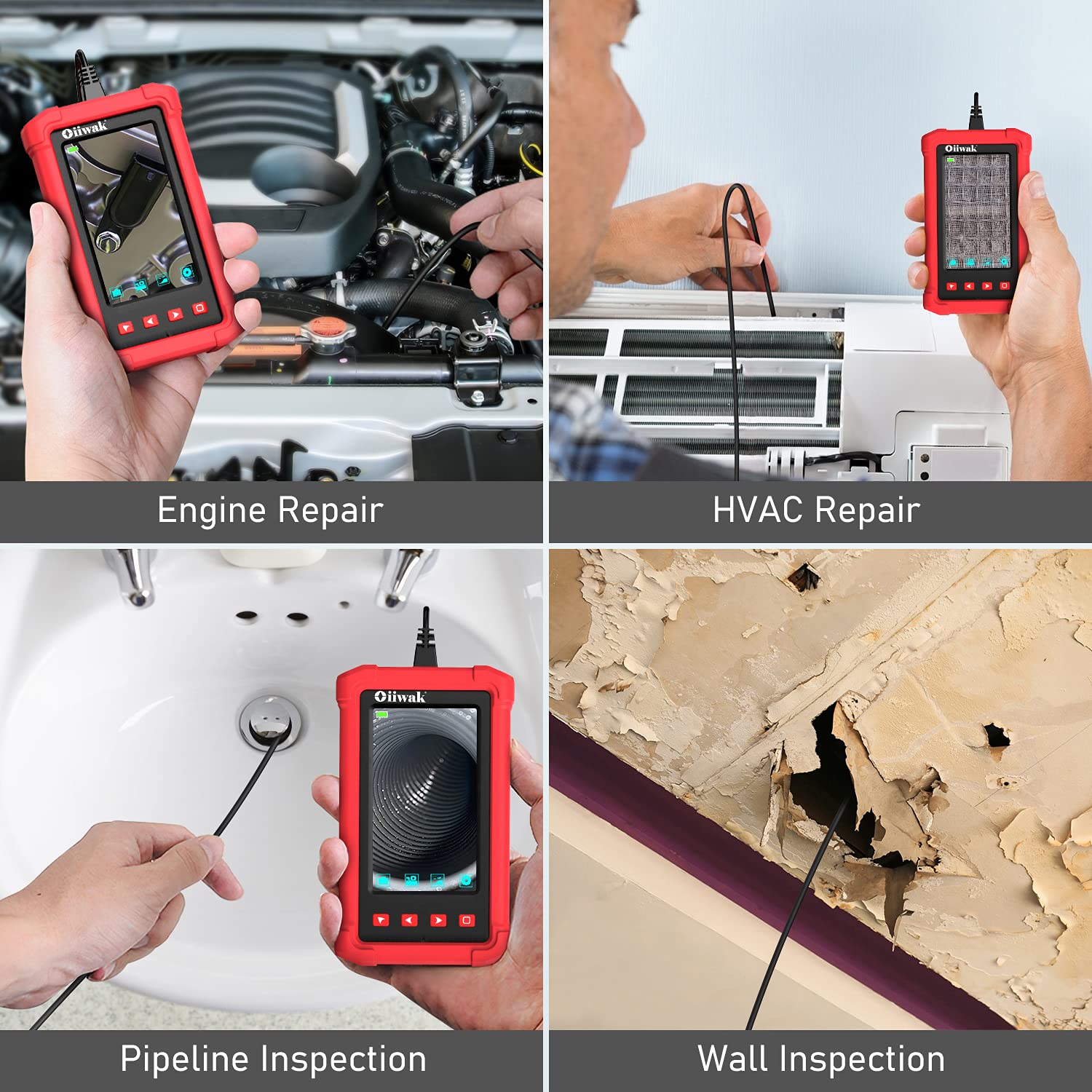 Oiiwak

Engine Repair

Oiiwak

HVAC Repair

Oiiwak

Pipeline Inspection

Wall Inspection