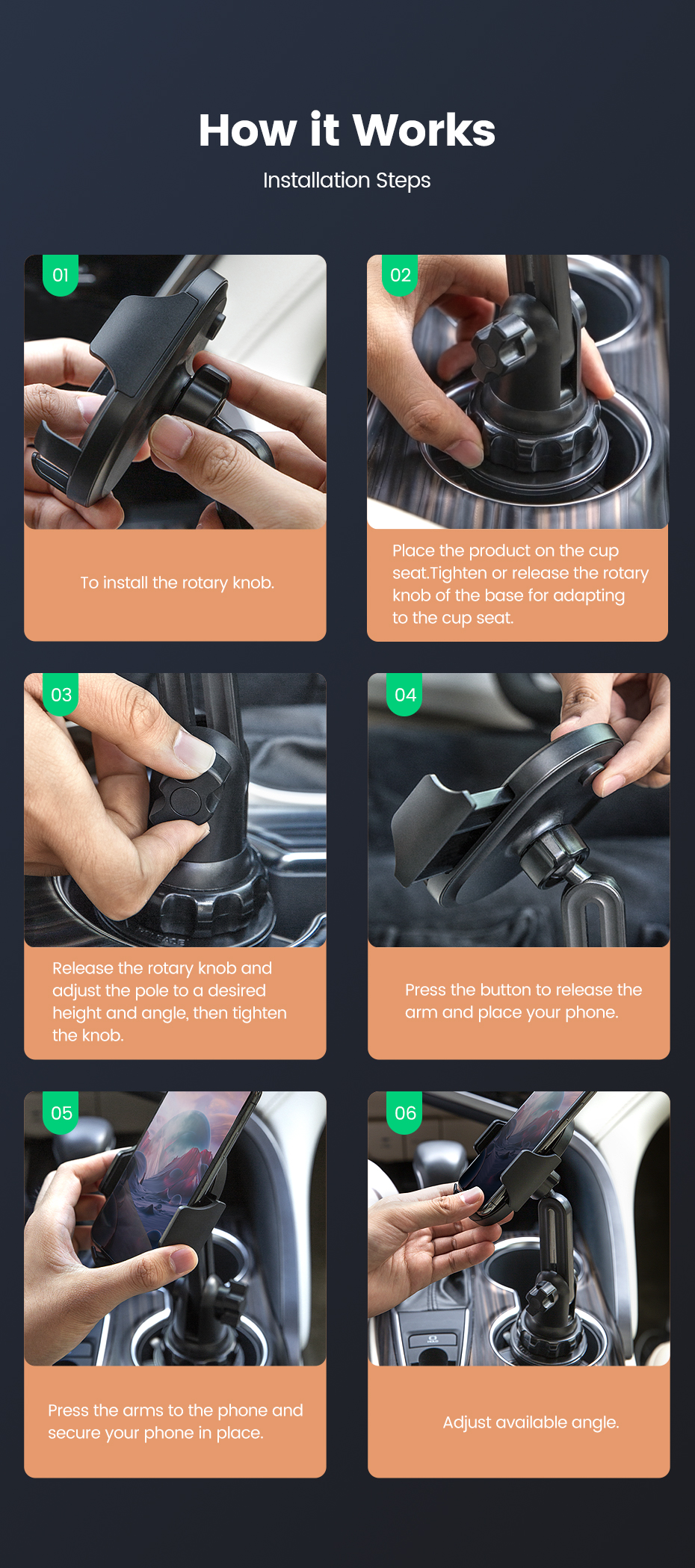 How it Works

Installation Steps

01

To install the rotary knob.

02

Place the product on the cup seat.Tighten or release the rotary knob of the base for adapting to the cup seat.

03

Release the rotary knob and adjust the pole to a desired height and angle, then tighten the knob.

04

Press the button to release the arm and place your phone.

05

Press the arms to the phone and secure your phone in place.

06

Adjust available angle.