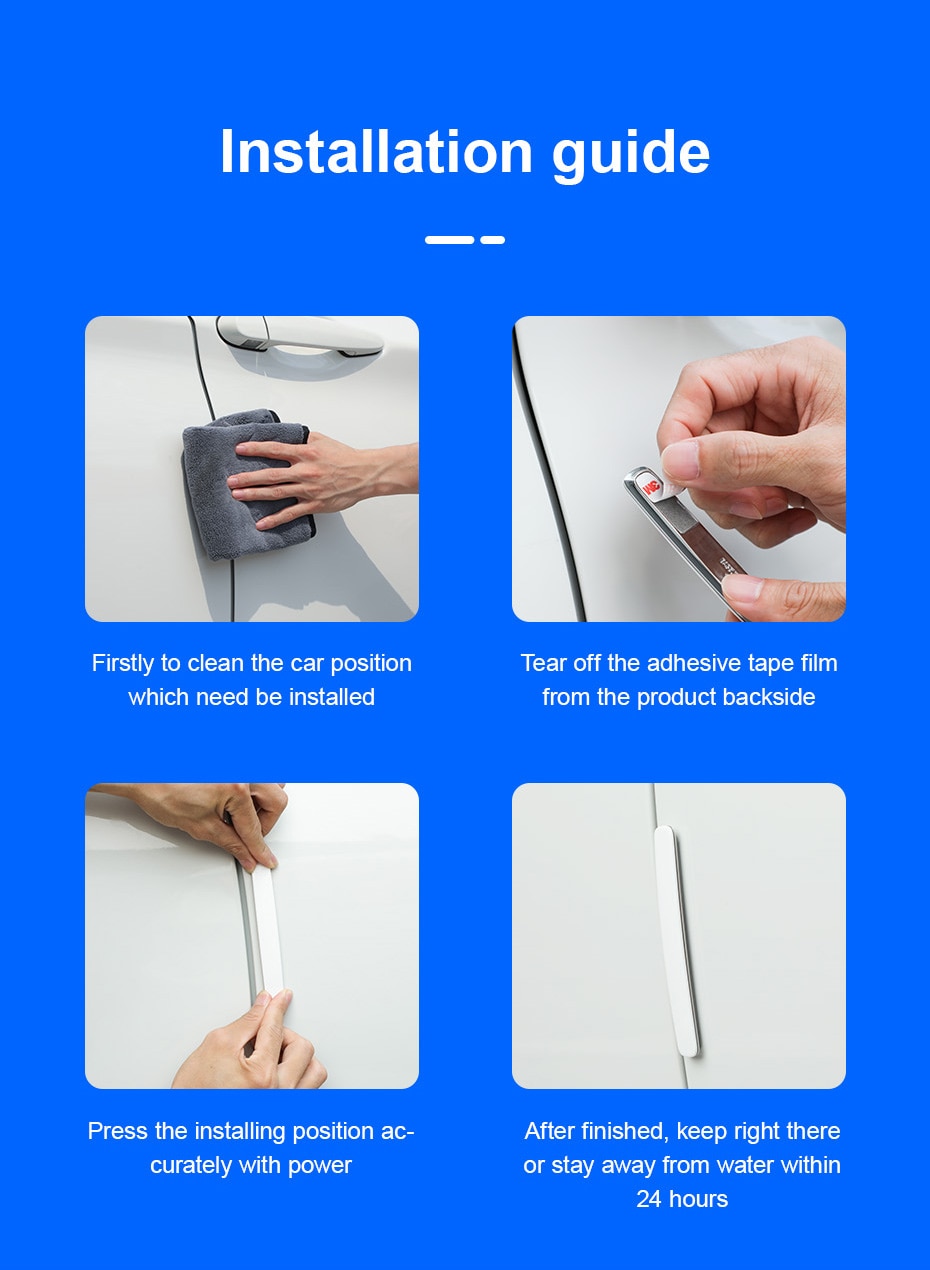 Installation guide

Firstly to clean the car position which need be installed

Tear off the adhesive tape film from the product backside

Press the installing position accurately with power

After finished, keep right there or stay away from water within 24 hours