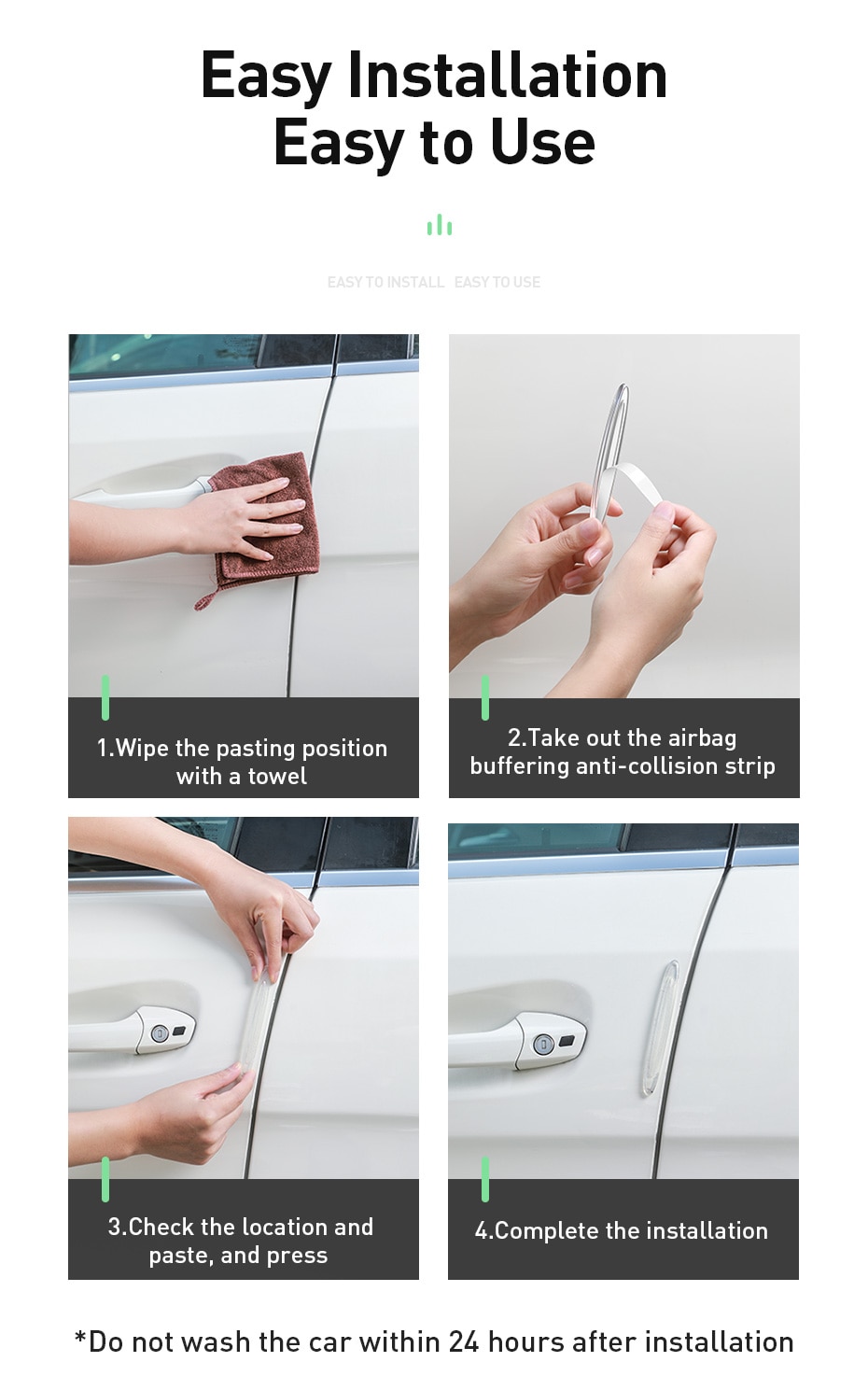 Easy Installation
Easy to Use

EASY TO INSTALL EASY TO USE

1.Wipe the pasting position with a towel

2.Take out the airbag buffering anti-collision strip

3.Check the location and paste, and press

4.Complete the installation

*Do not wash the car within 24 hours after installation