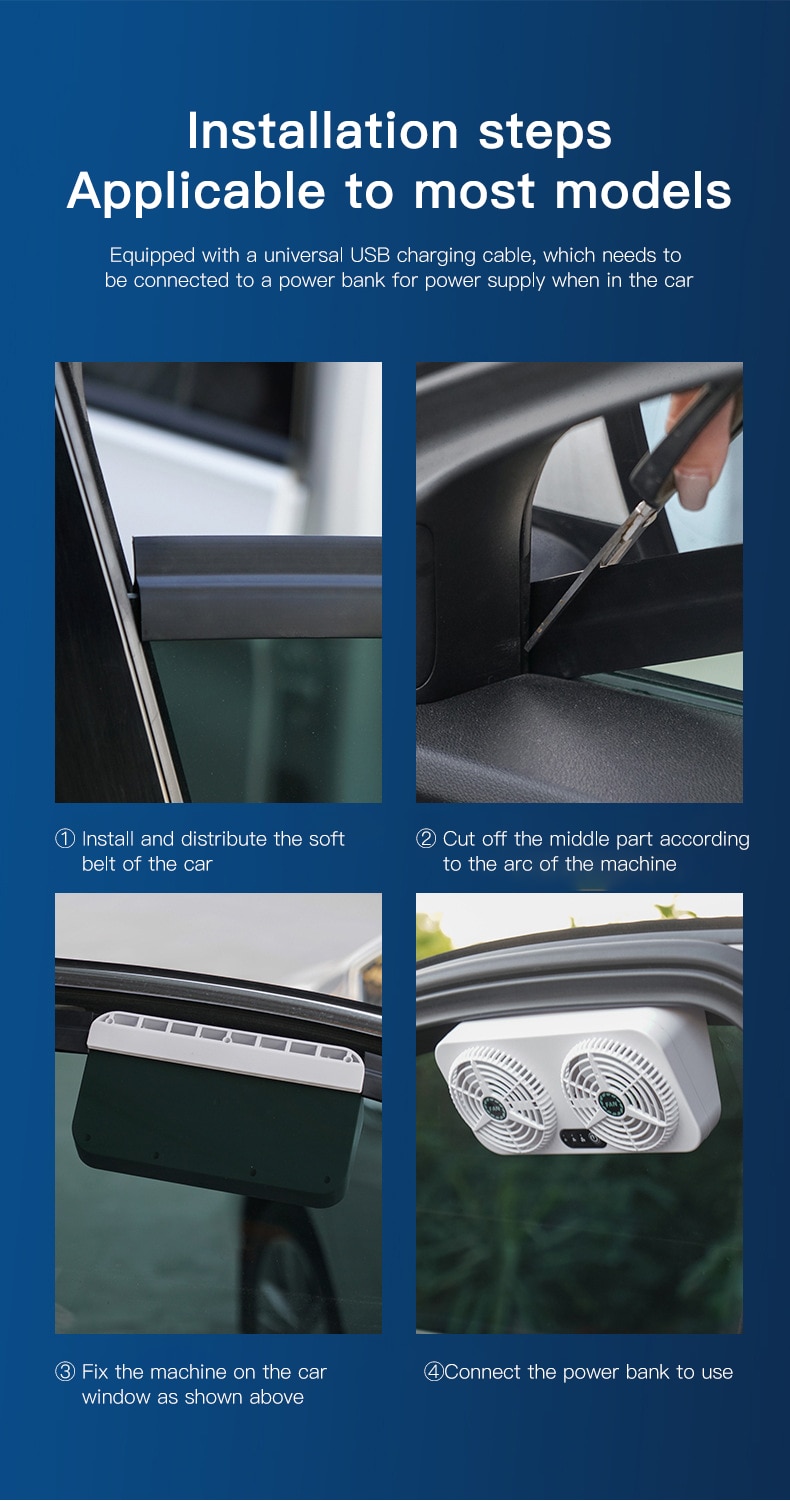 Installation steps
Applicable to most models

Equipped with a universal USB charging cable, which needs to be connected to a power bank for power supply when in the car

① Install and distribute the soft belt of the car

② Cut off the middle part according to the arc of the machine

③ Fix the machine on the car window as shown above

④Connect the power bank to use