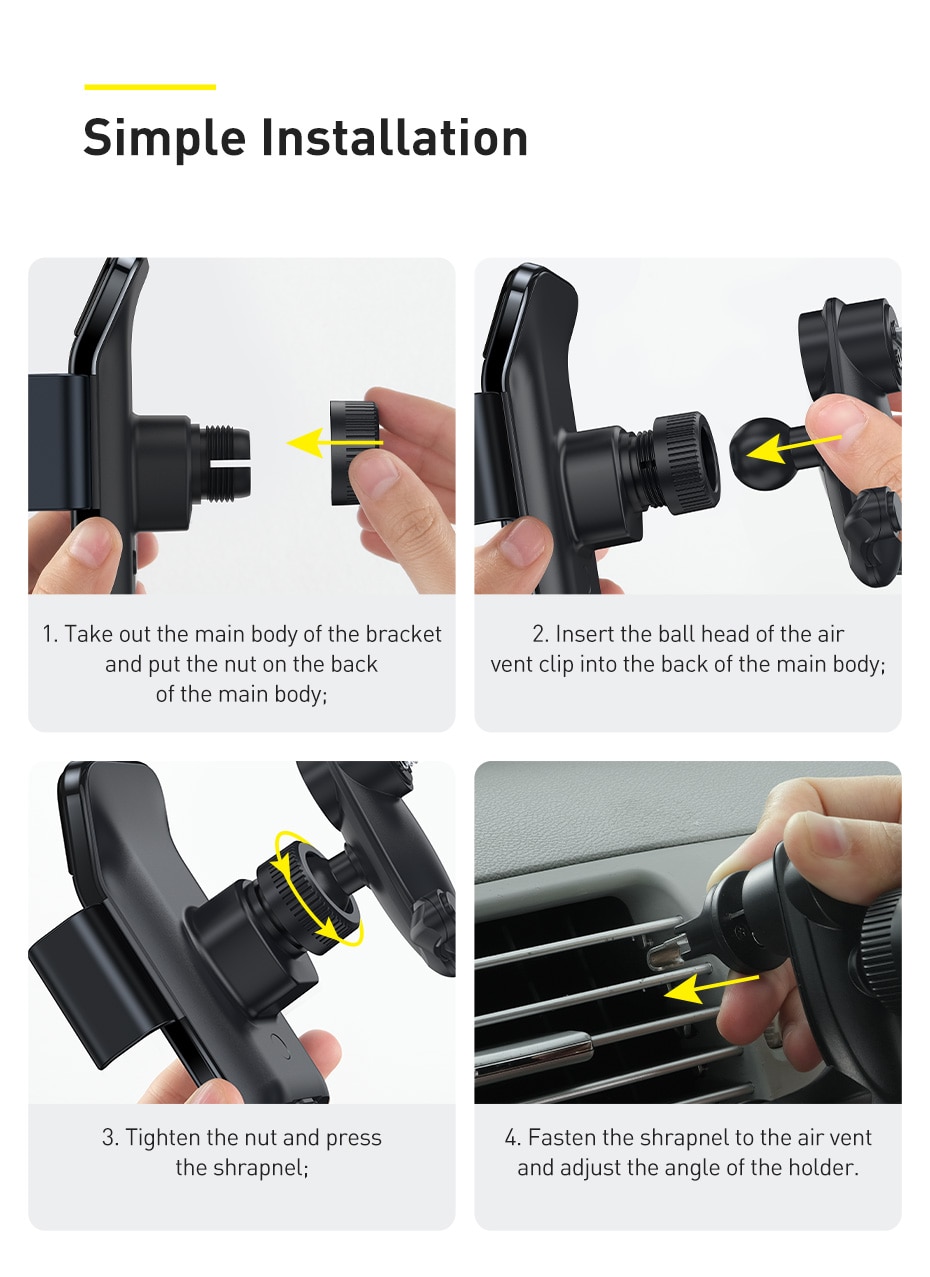 Simple Installation

1. Take out the main body of the bracket and put the nut on the back of the main body;

2. Insert the ball head of the air vent clip into the back of the main body;

3. Tighten the nut and press the shrapnel;

4. Fasten the shrapnel to the air vent and adjust the angle of the holder.