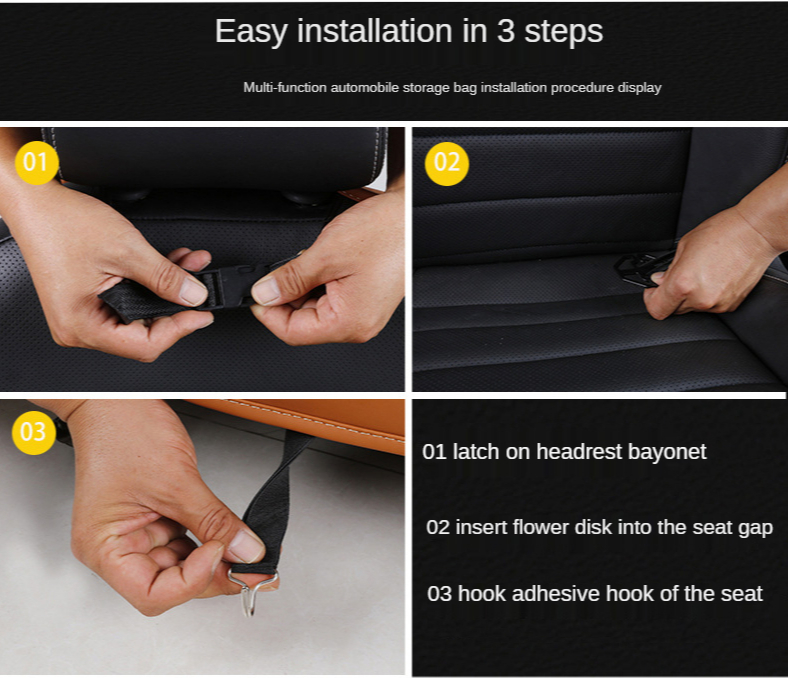 Easy installation in 3 steps

Multi-function automobile storage bag installation procedure display

01

02

03

01 latch on headrest bayonet

02 insert flower disk into the seat gap

03 hook adhesive hook of the seat