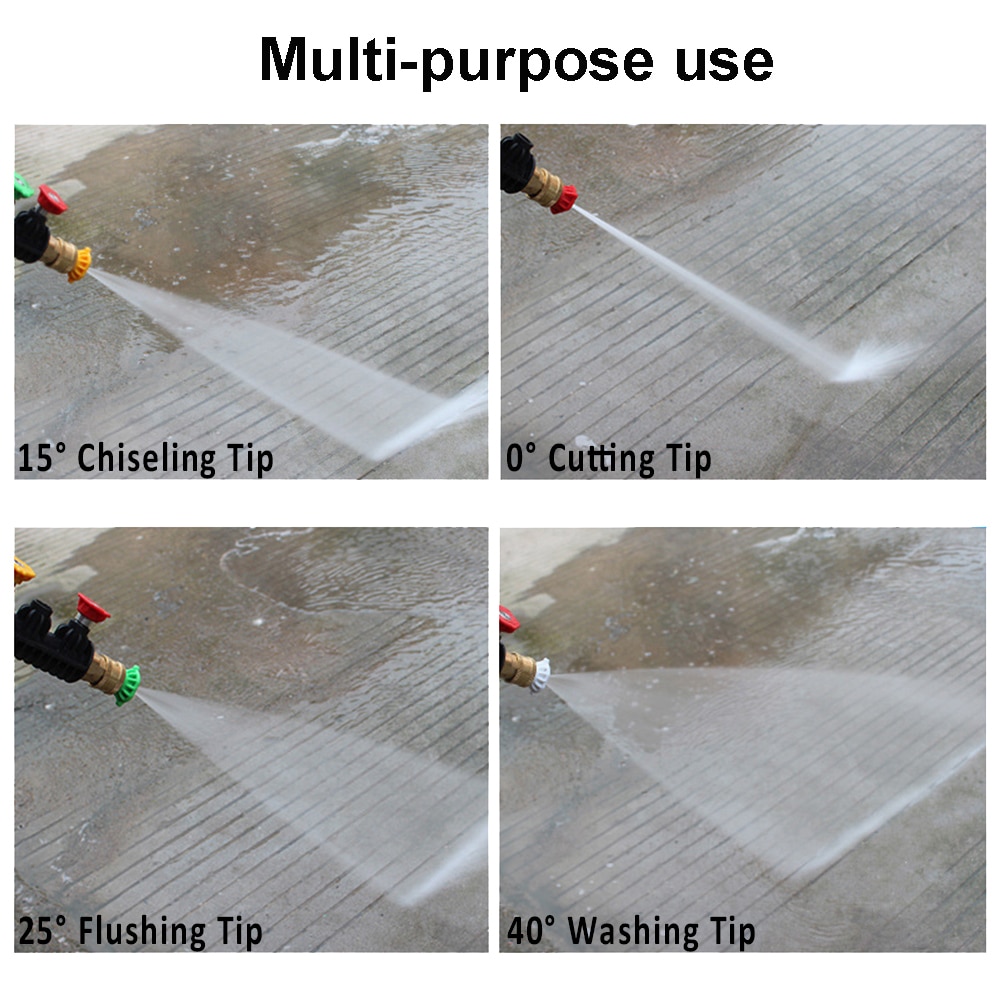 Multi-purpose use

15° Chiseling Tip

0° Cutting Tip

25° Flushing Tip

40° Washing Tip