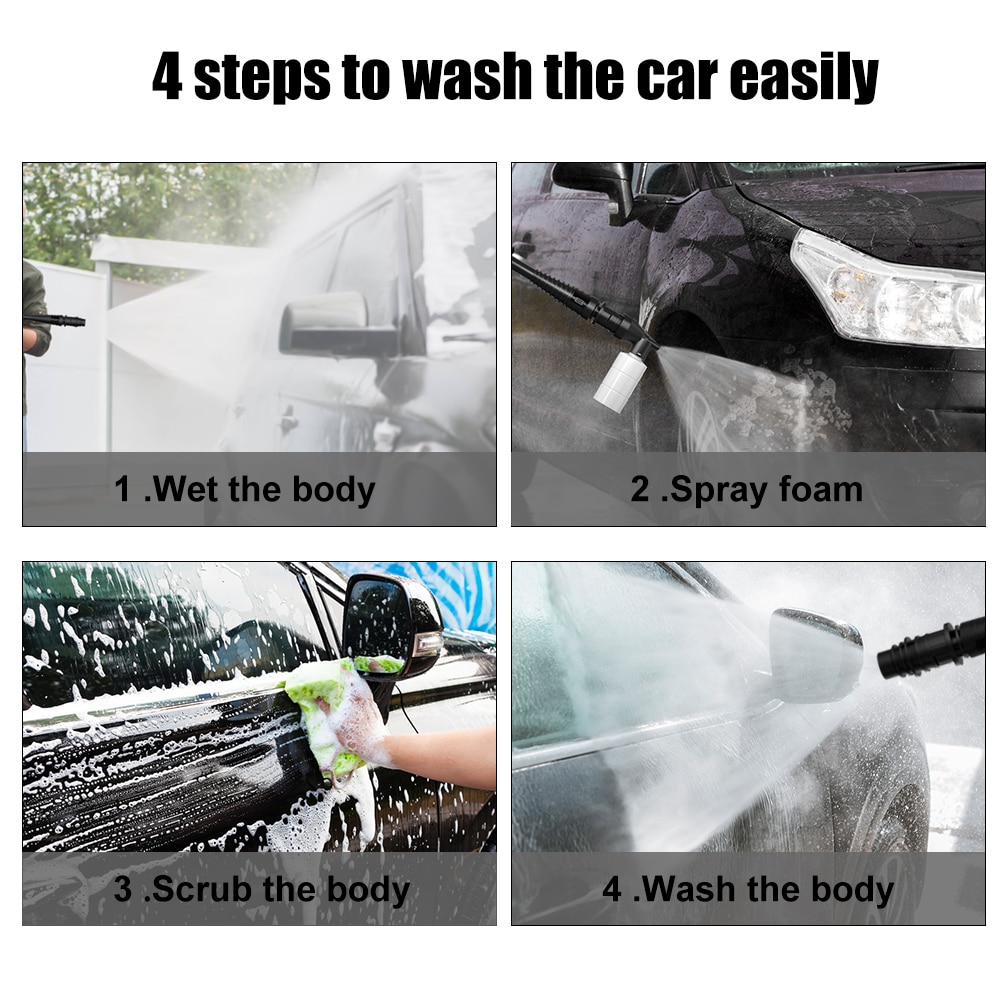 4 steps to wash the car easily

1 .Wet the body

2 .Spray foam

3 .Scrub the body

4 .Wash the body