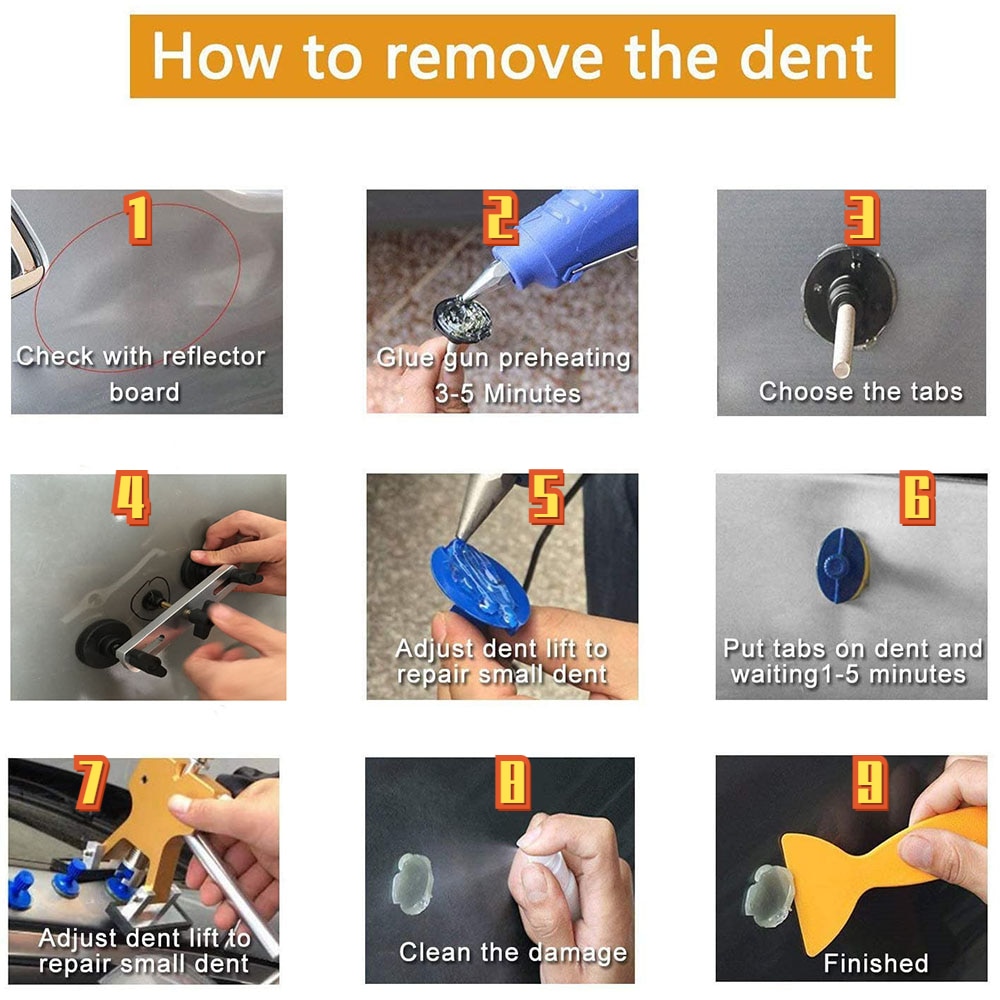 How to remove the dent

1
Check with reflector board

2
Glue gun preheating 3-5 Minutes

3
Choose the tabs

4

5
Adjust dent lift to repair small dent

6
Put tabs on dent and waiting1-5 minutes

7
Adjust dent lift to repair small dent

8
Clean the damage

9
Finished