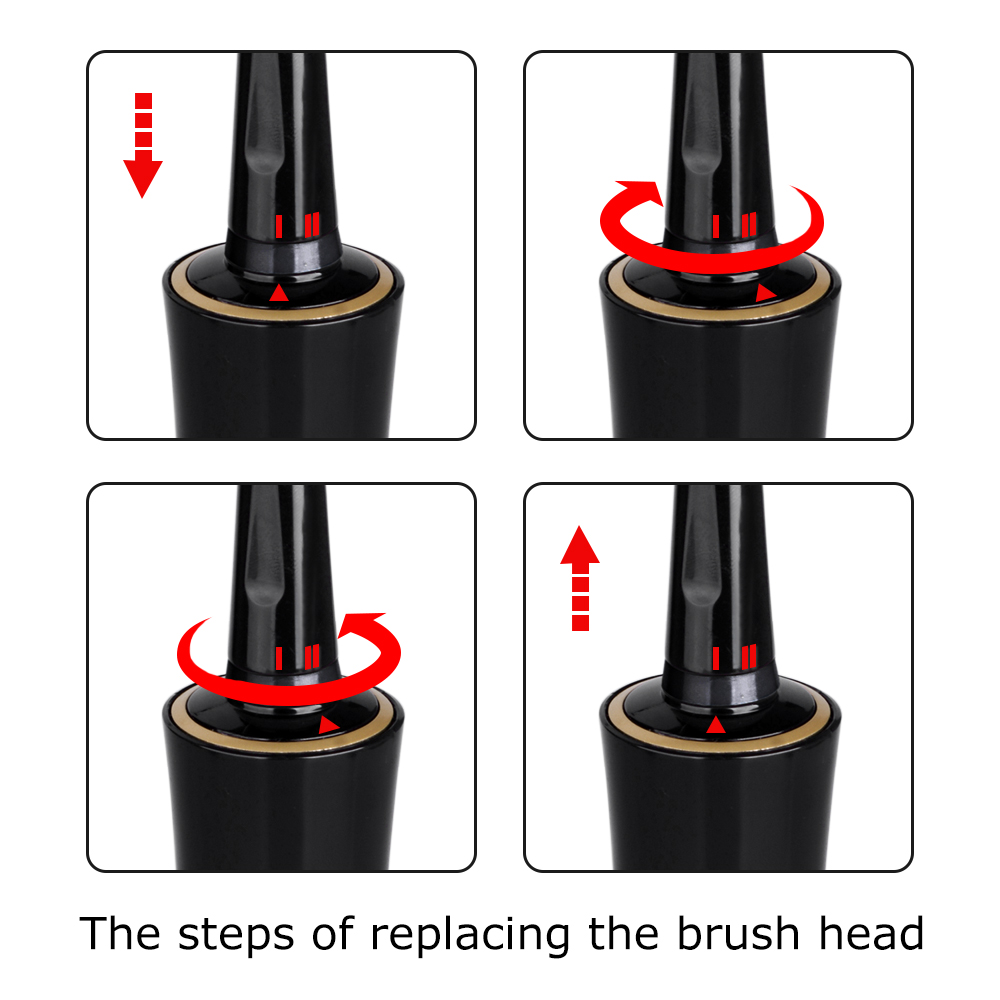 The steps of replacing the brush head