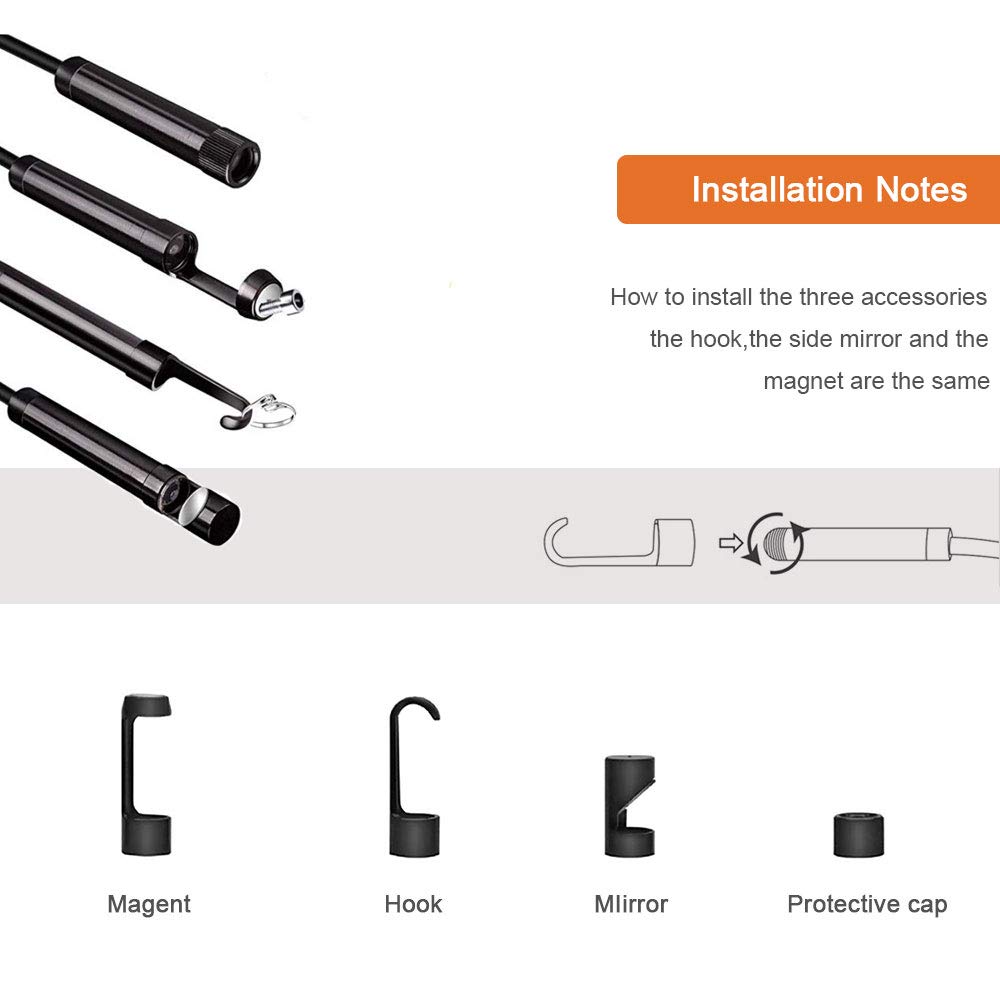 Installation Notes

How to install the three accessories the hook,the side mirror and the magnet are the same

Magent

Hook

MIirror

Protective cap