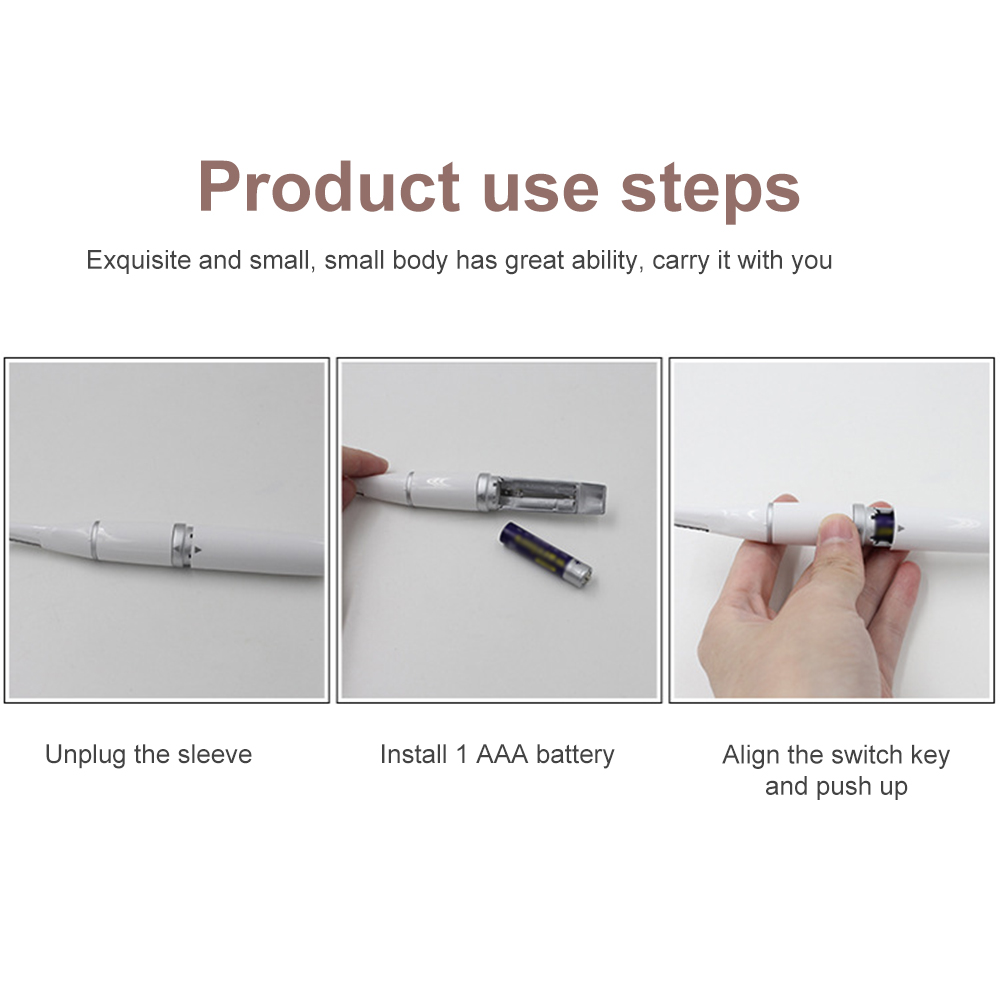 Product use steps

Exquisite and small, small body has great ability, carry it with you

Unplug the sleeve

Install 1 AAA battery

Align the switch key and push up