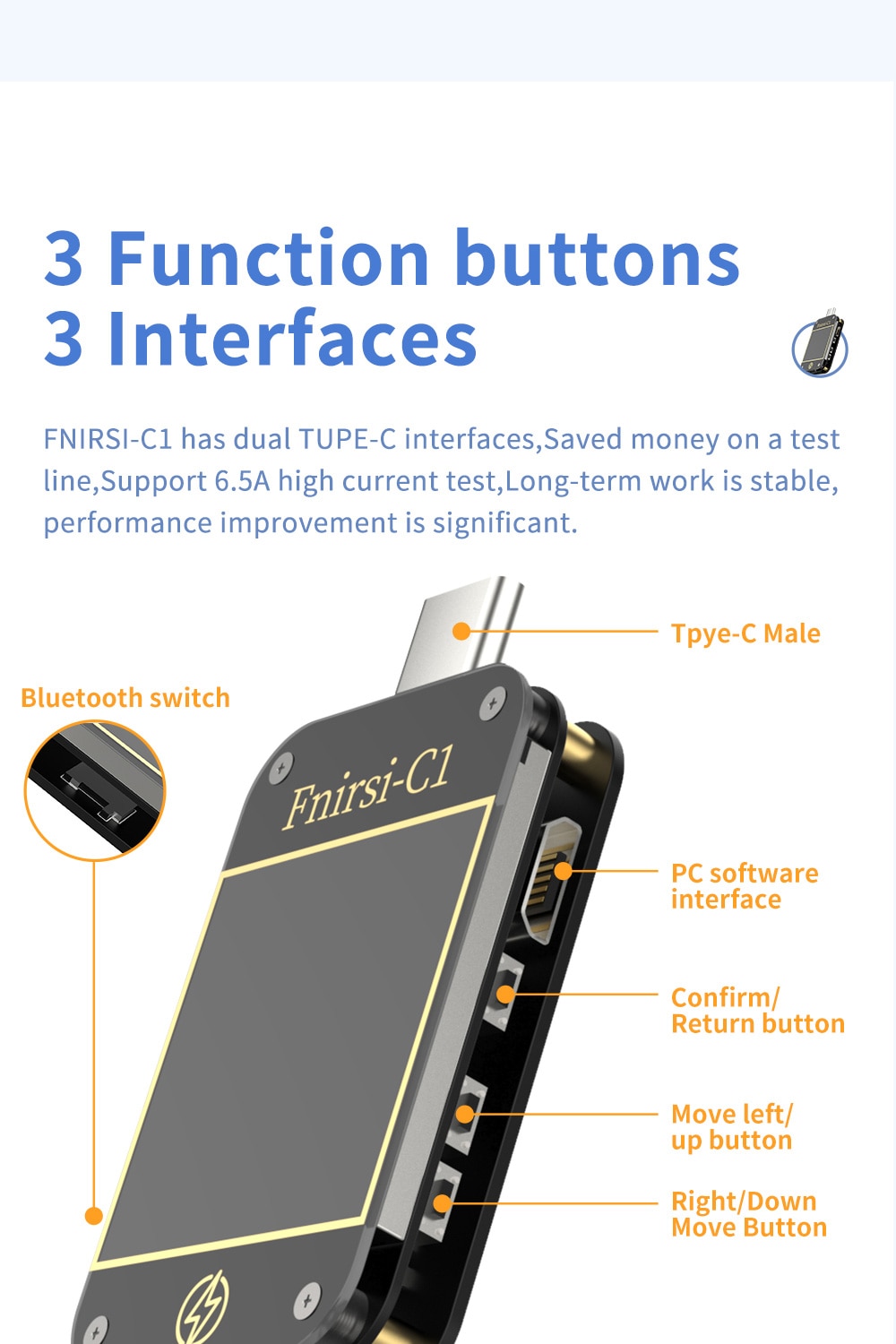 3 Function buttons
3 Interfaces

FNIRSI-C1 has dual TUPE-C interfaces,Saved money on a test line,Support 6.5A high current test,Long-term work is stable, performance improvement is significant.

Tpye-C Male

Bluetooth switch

Fnirsi-C1

PC software interface

Confirm/ Return button

Move left/ up button

Right/Down Move Button