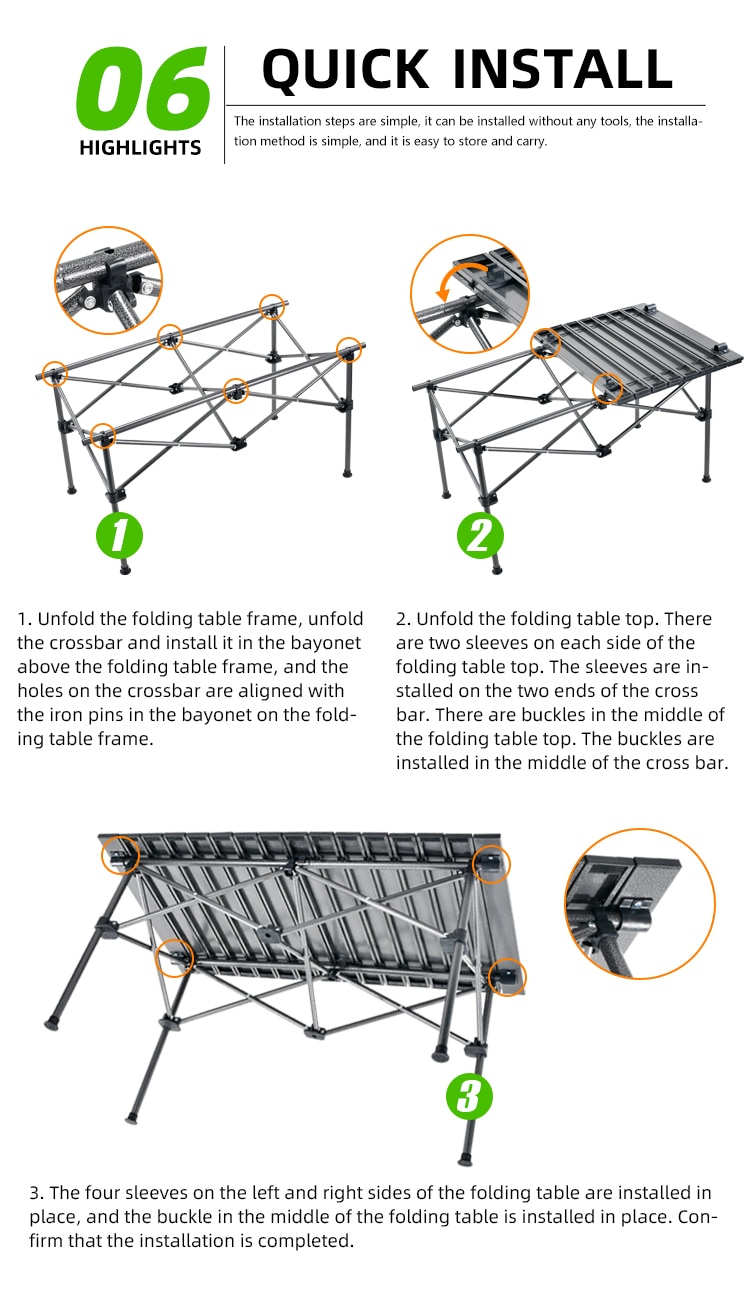 06
HIGHLIGHTS

QUICK INSTALL

The installation steps are simple, it can be installed without any tools, the installation method is simple, and it is easy to store and carry.

1

2

1. Unfold the folding table frame, unfold the crossbar and install it in the bayonet above the folding table frame, and the holes on the crossbar are aligned with the iron pins in the bayonet on the folding table frame.

2. Unfold the folding table top. There are two sleeves on each side of the folding table top. The sleeves are installed on the two ends of the cross bar. There are buckles in the middle of the folding table top. The buckles are installed in the middle of the cross bar.

3

3. The four sleeves on the left and right sides of the folding table are installed in place, and the buckle in the middle of the folding table is installed in place. Confirm that the installation is completed.