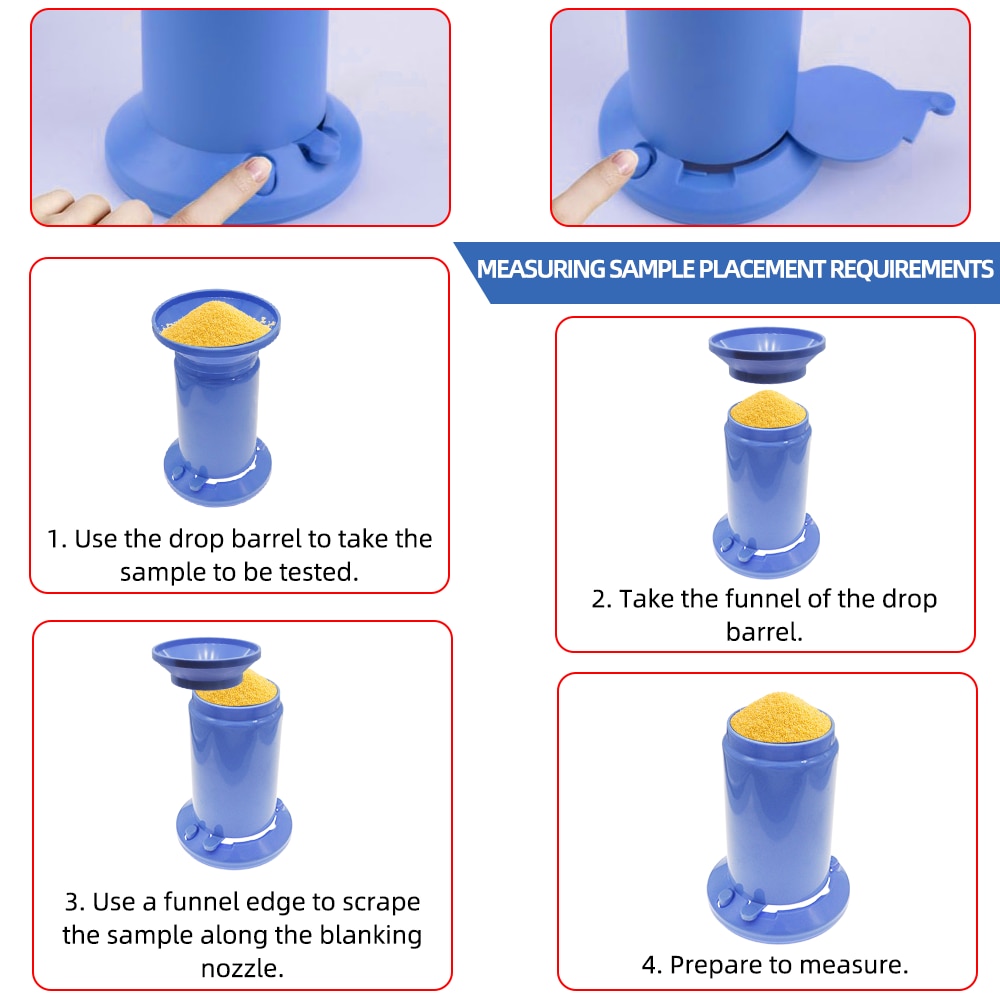 MEASURING SAMPLE PLACEMENT REQUIREMENTS

1. Use the drop barrel to take the sample to be tested.

2. Take the funnel of the drop barrel.

3. Use a funnel edge to scrape the sample along the blanking nozzle.

4. Prepare to measure.