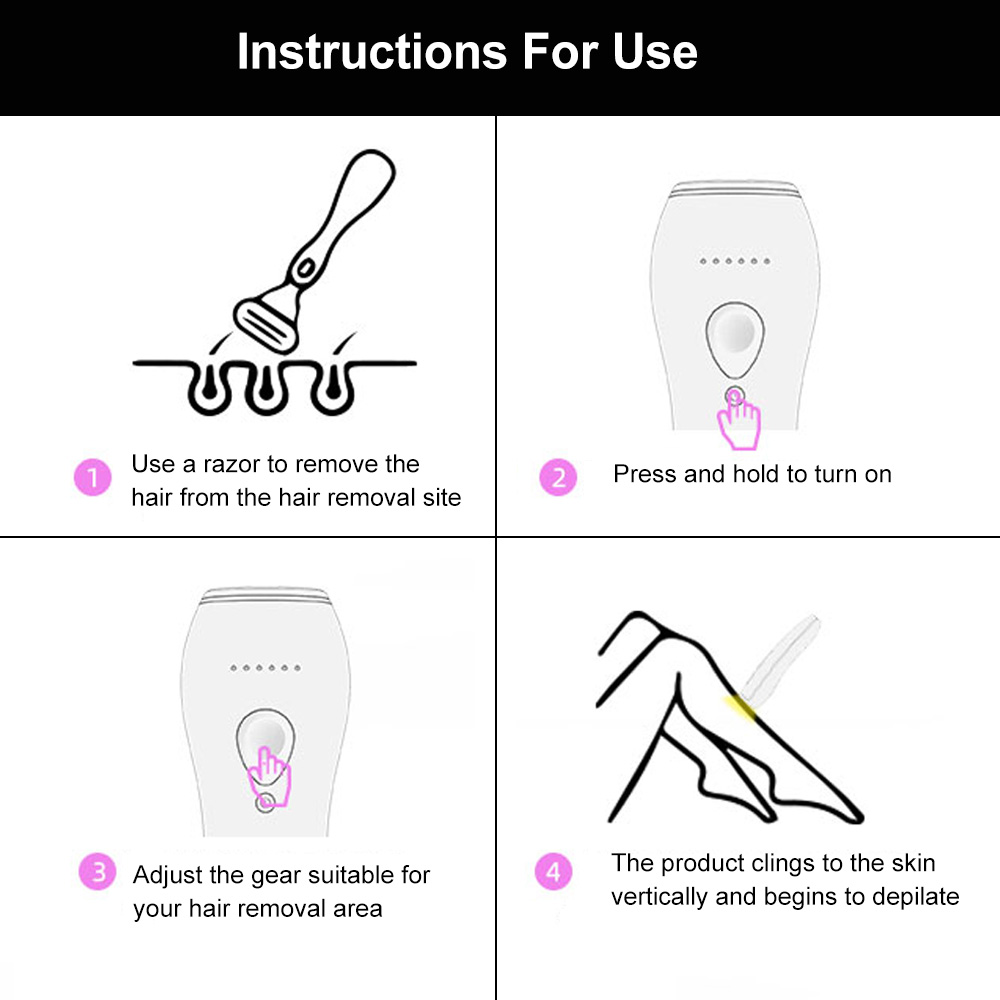 Instructions For Use

1 Use a razor to remove the hair from the hair removal site

2 Press and hold to turn on

3 Adjust the gear suitable for your hair removal area

4 The product clings to the skin vertically and begins to depilate