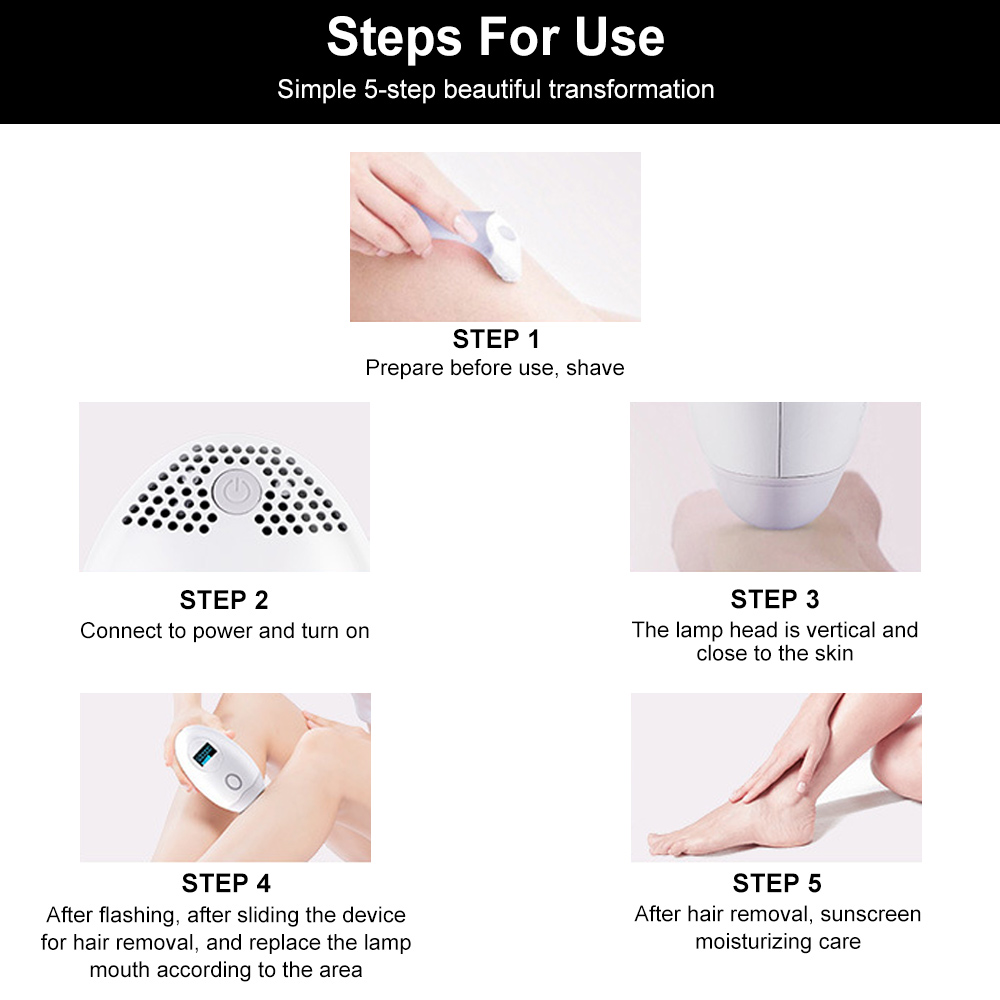 Steps For Use

Simple 5-step beautiful transformation

STEP 1
Prepare before use, shave

STEP 2
Connect to power and turn on

STEP 3
The lamp head is vertical and close to the skin

STEP 4
After flashing, after sliding the device for hair removal, and replace the lamp mouth according to the area

STEP 5
After hair removal, sunscreen moisturizing care