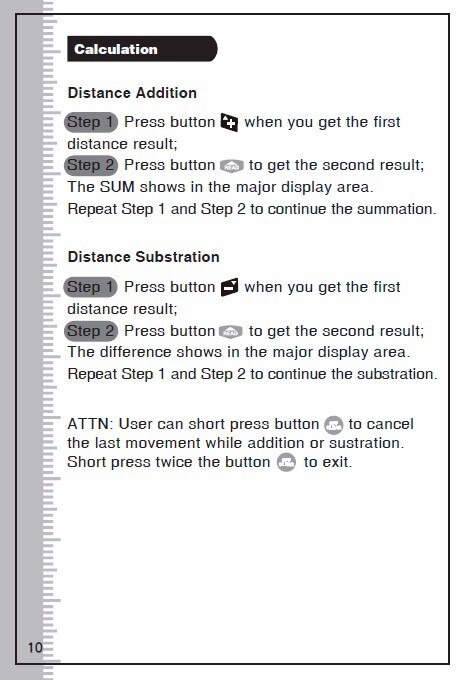 Calculation

Distance Addition

Step 1 Press button when you get the first distance result;
Step 2 Press button READ to get the second result;
The SUM shows in the major display area.
Repeat Step 1 and Step 2 to continue the summation.

Distance Substration

Step 1 Press button when you get the first distance result;
Step 2 Press button READ to get the second result;
The difference shows in the major display area.
Repeat Step 1 and Step 2 to continue the substration.

ATTN: User can short press button to cancel the last movement while addition or sustration.
Short press twice the button to exit.

10