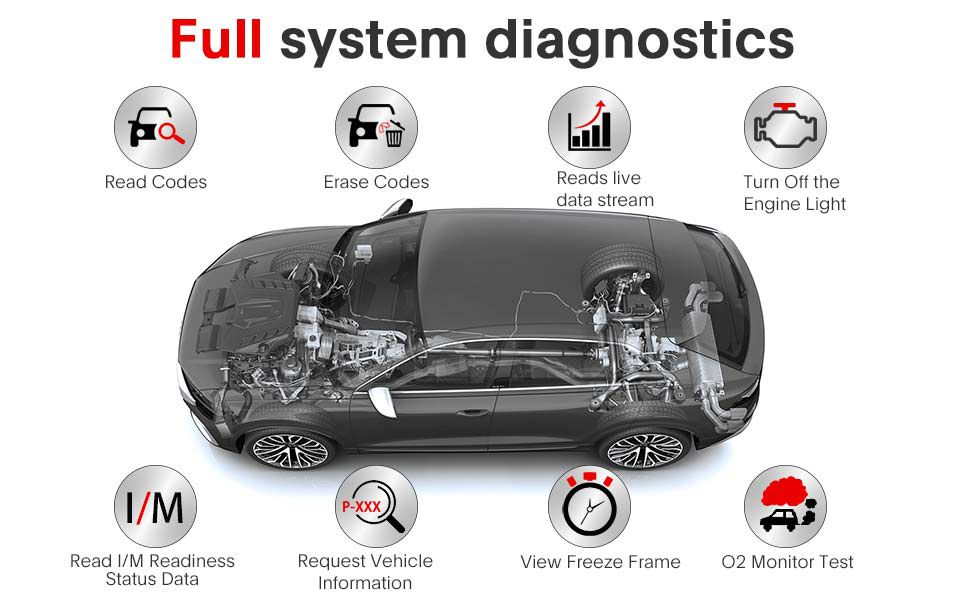 Full system diagnostics

Read Codes

Erase Codes

Reads live data stream

Turn Off the Engine Light

I/M

Read I/M Readiness Status Data

P-XXX

Request Vehicle Information

View Freeze Frame

O2 Monitor Test