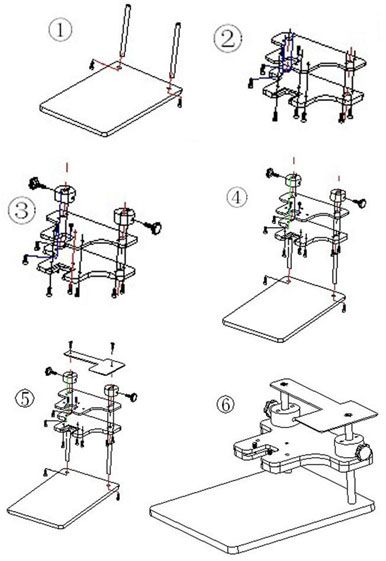 ①

②

③

④

⑤

⑥