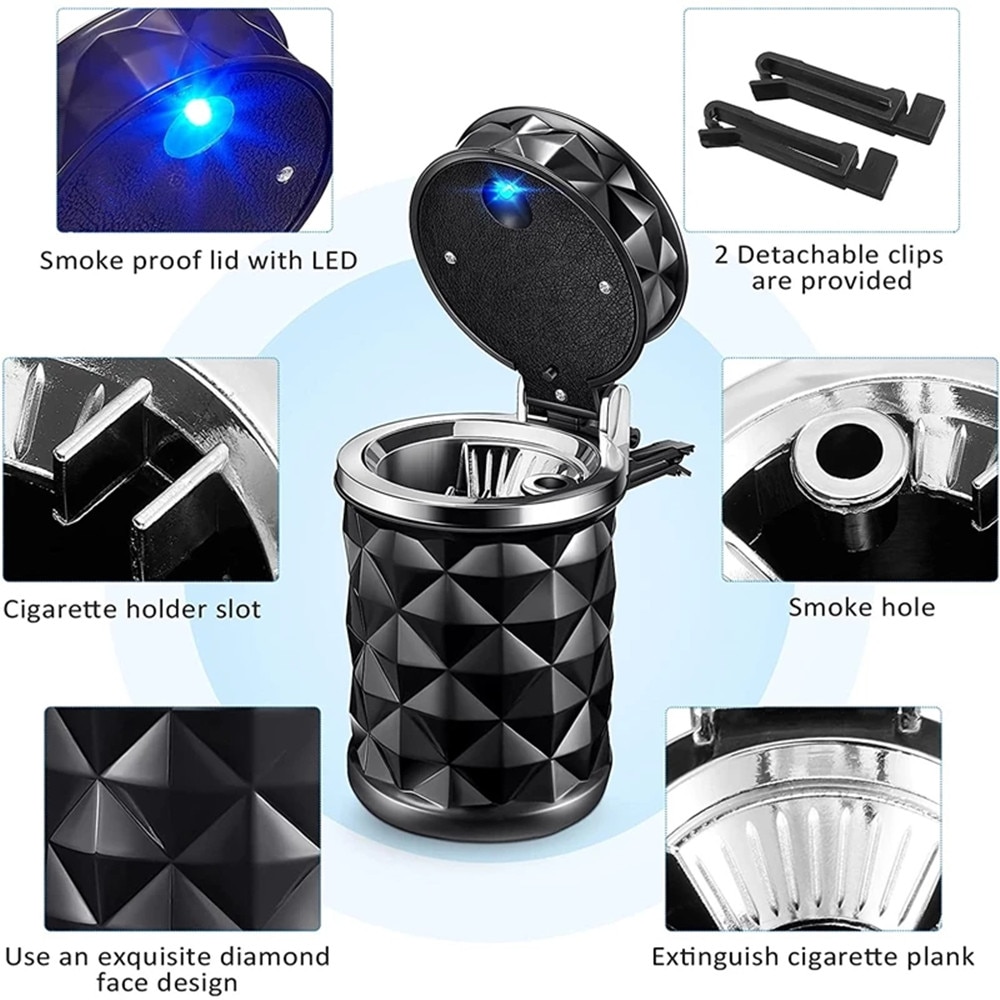 Smoke proof lid with LED

2 Detachable clips are provided

Cigarette holder slot

Smoke hole

Use an exquisite diamond face design

Extinguish cigarette plank