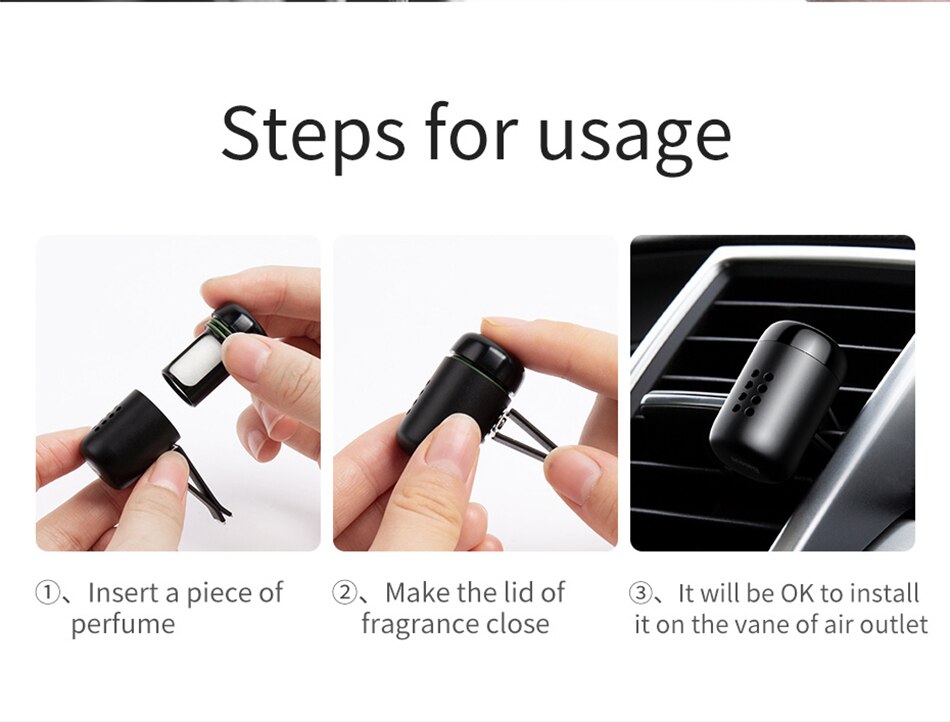 Steps for usage

①、Insert a piece of perfume

②、Make the lid of fragrance close

③、It will be OK to install it on the vane of air outlet