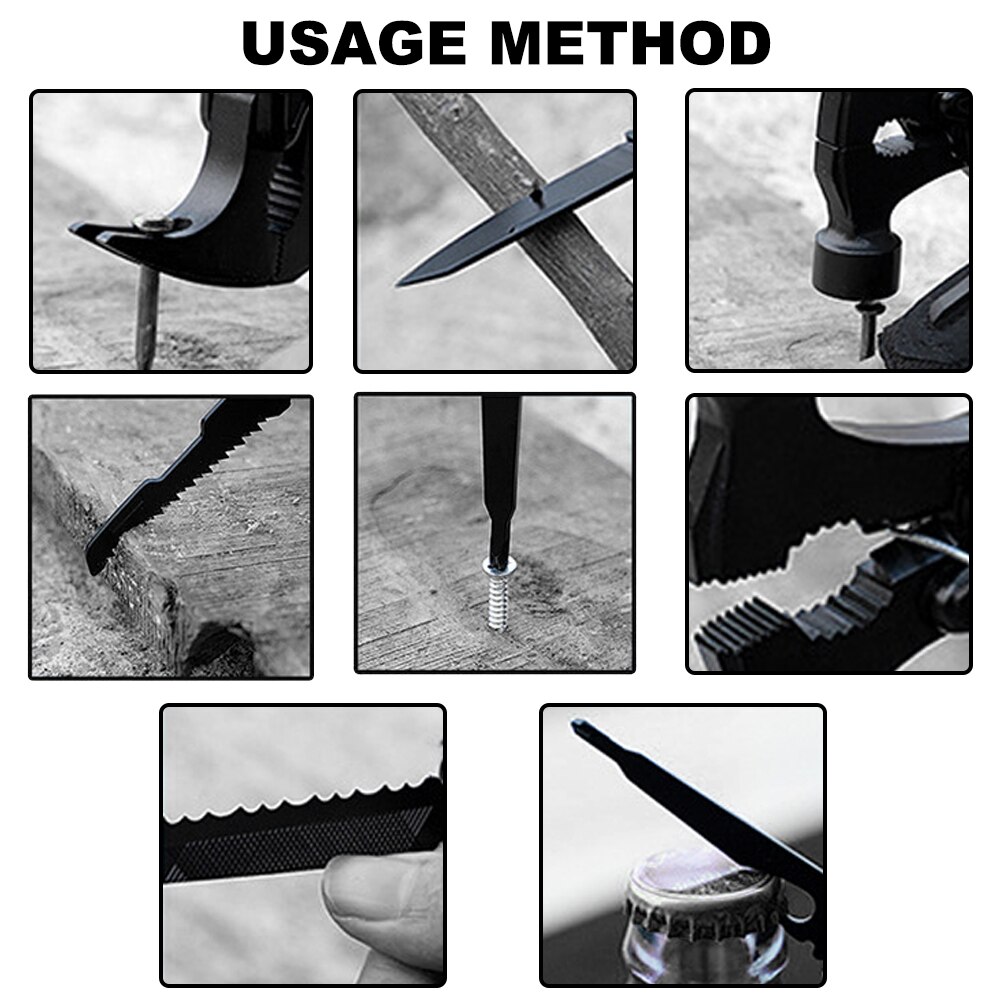 USAGE METHOD