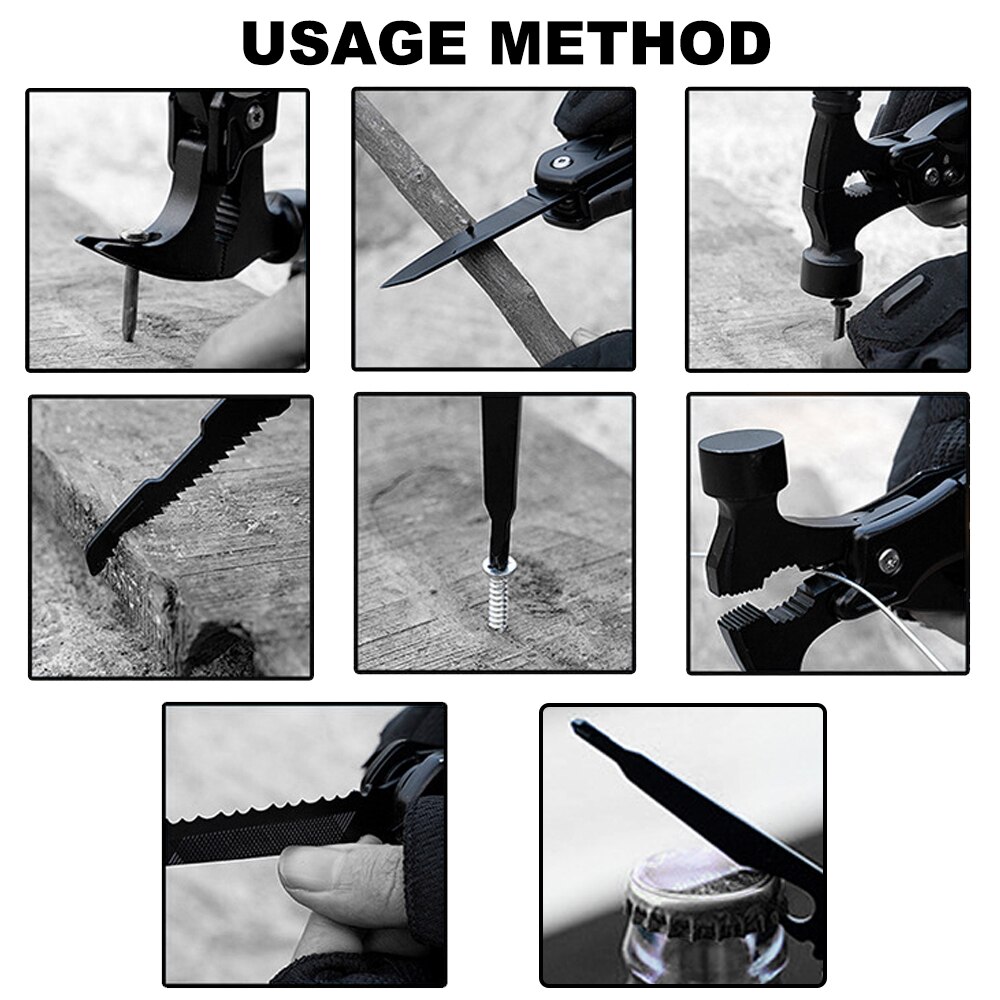 USAGE METHOD