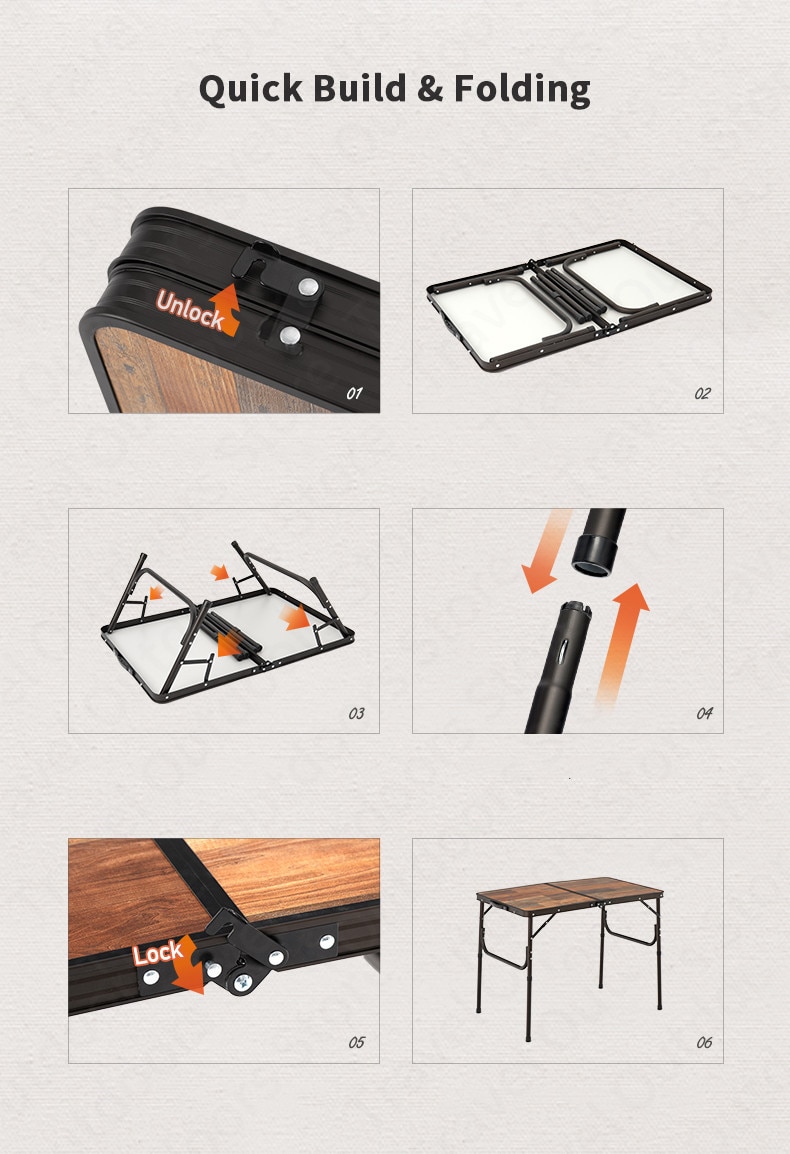 Quick Build & Folding

Unlock

01

02

03

04

Lock

05

06