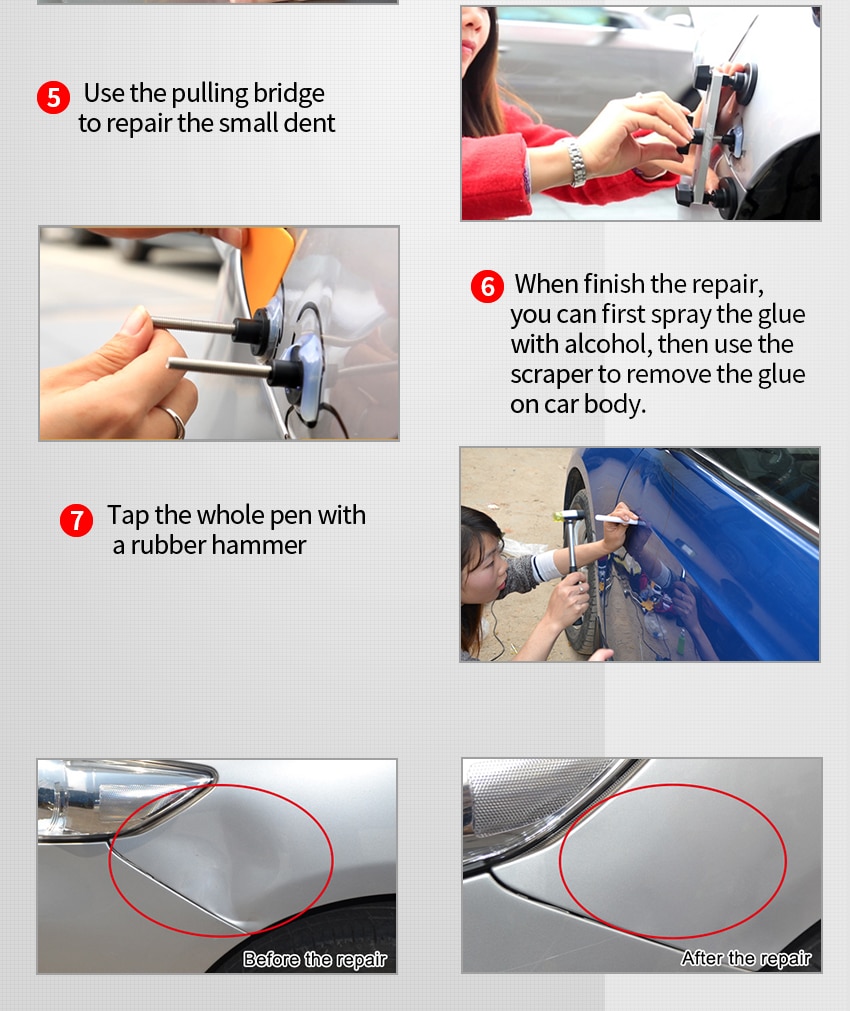 5 Use the pulling bridge to repair the small dent

6 When finish the repair, you can first spray the glue with alcohol, then use the scraper to remove the glue on car body.

7 Tap the whole pen with a rubber hammer

Before the repair

After the repair