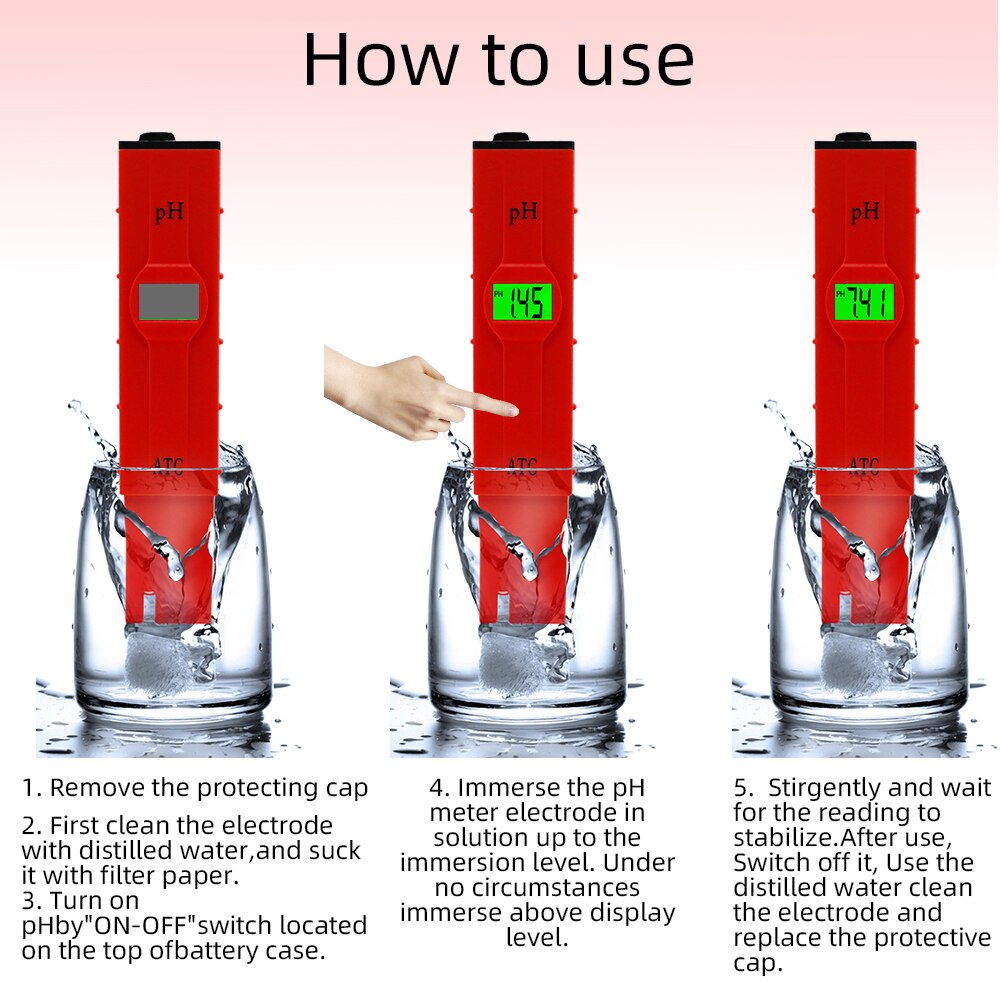 How to use

pH

ATC

pH

PH 1.45

ATC

pH

PH 7.41

ATC

1. Remove the protecting cap

2. First clean the electrode with distilled water,and suck it with filter paper.
3. Turn on pHby"ON-OFF"switch located on the top ofbattery case.

4. Immerse the pH meter electrode in solution up to the immersion level. Under no circumstances immerse above display level.

5. Stirgently and wait for the reading to stabilize.After use, Switch off it, Use the distilled water clean the electrode and replace the protective cap.