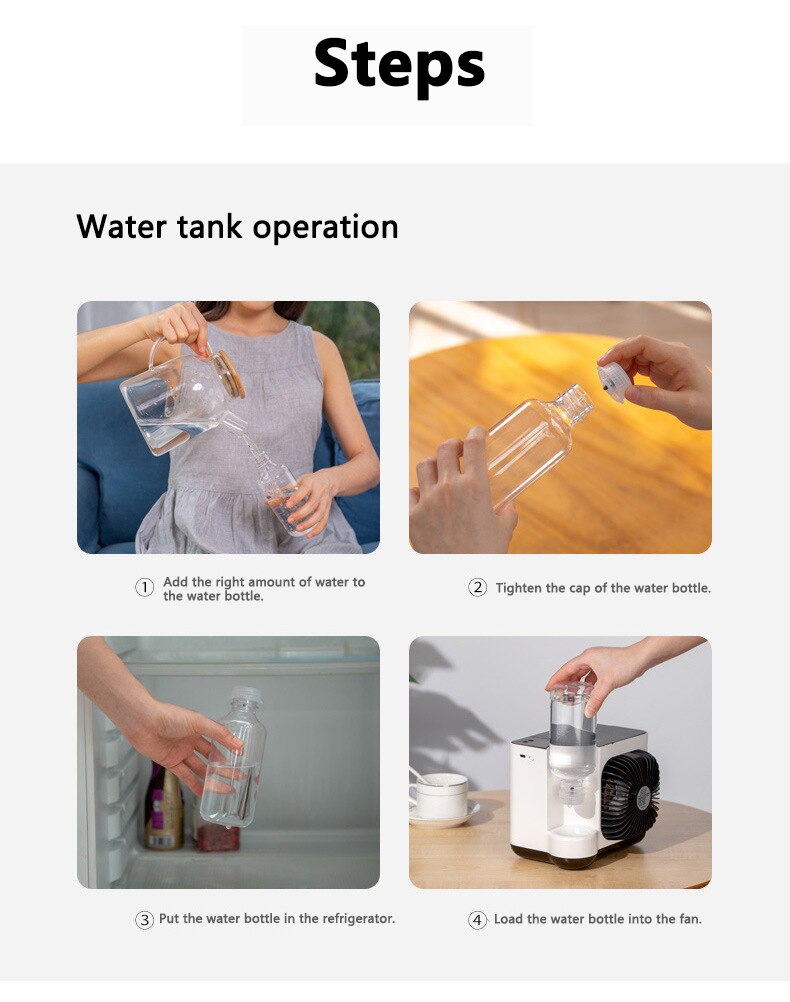 Steps

Water tank operation

① Add the right amount of water to the water bottle.

② Tighten the cap of the water bottle.

③ Put the water bottle in the refrigerator.

④ Load the water bottle into the fan.