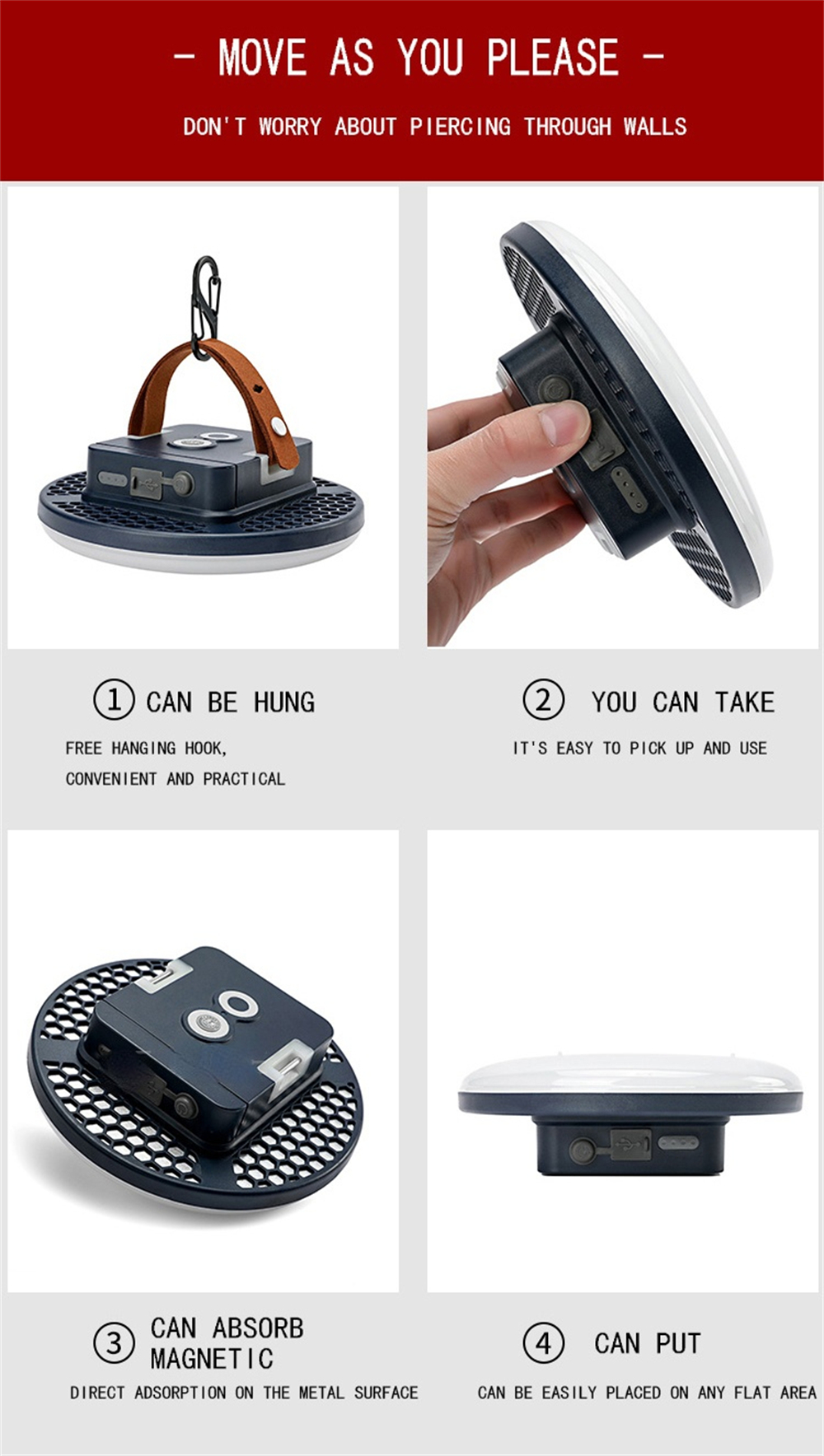 - MOVE AS YOU PLEASE -

DON'T WORRY ABOUT PIERCING THROUGH WALLS

① CAN BE HUNG

FREE HANGING HOOK, CONVENIENT AND PRACTICAL

② YOU CAN TAKE

IT'S EASY TO PICK UP AND USE

③ CAN ABSORB MAGNETIC

DIRECT ADSORPTION ON THE METAL SURFACE

④ CAN PUT

CAN BE EASILY PLACED ON ANY FLAT AREA