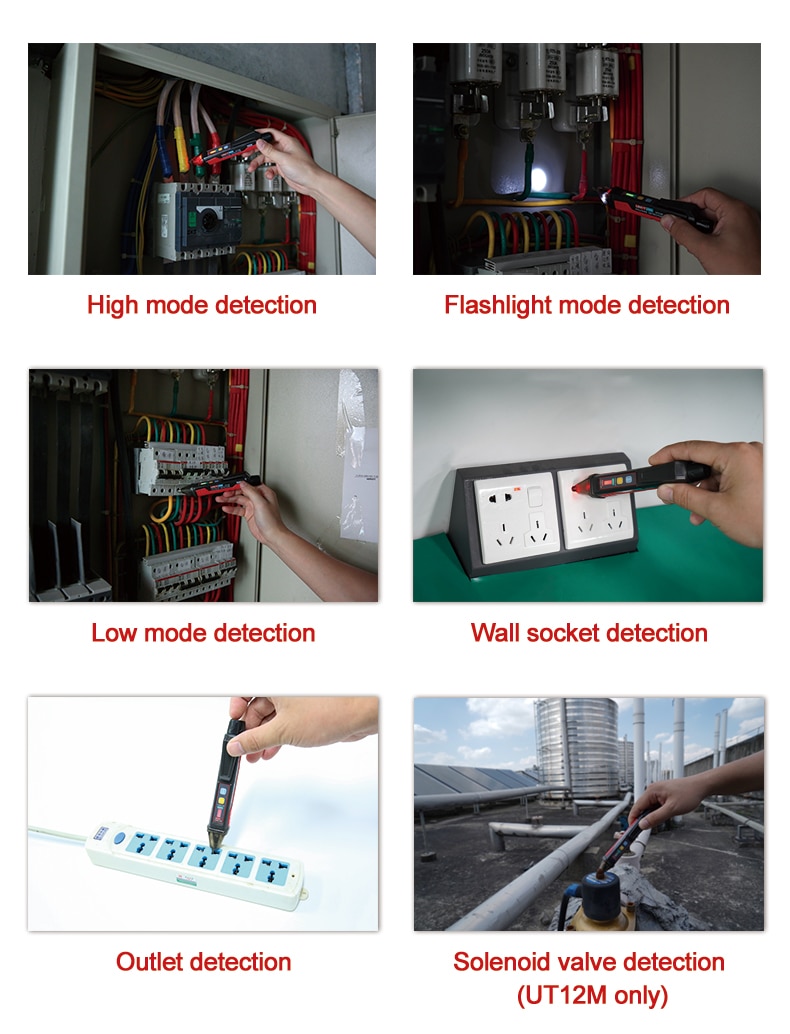 High mode detection

Flashlight mode detection

Low mode detection

Wall socket detection

Outlet detection

Solenoid valve detection (UT12M only)