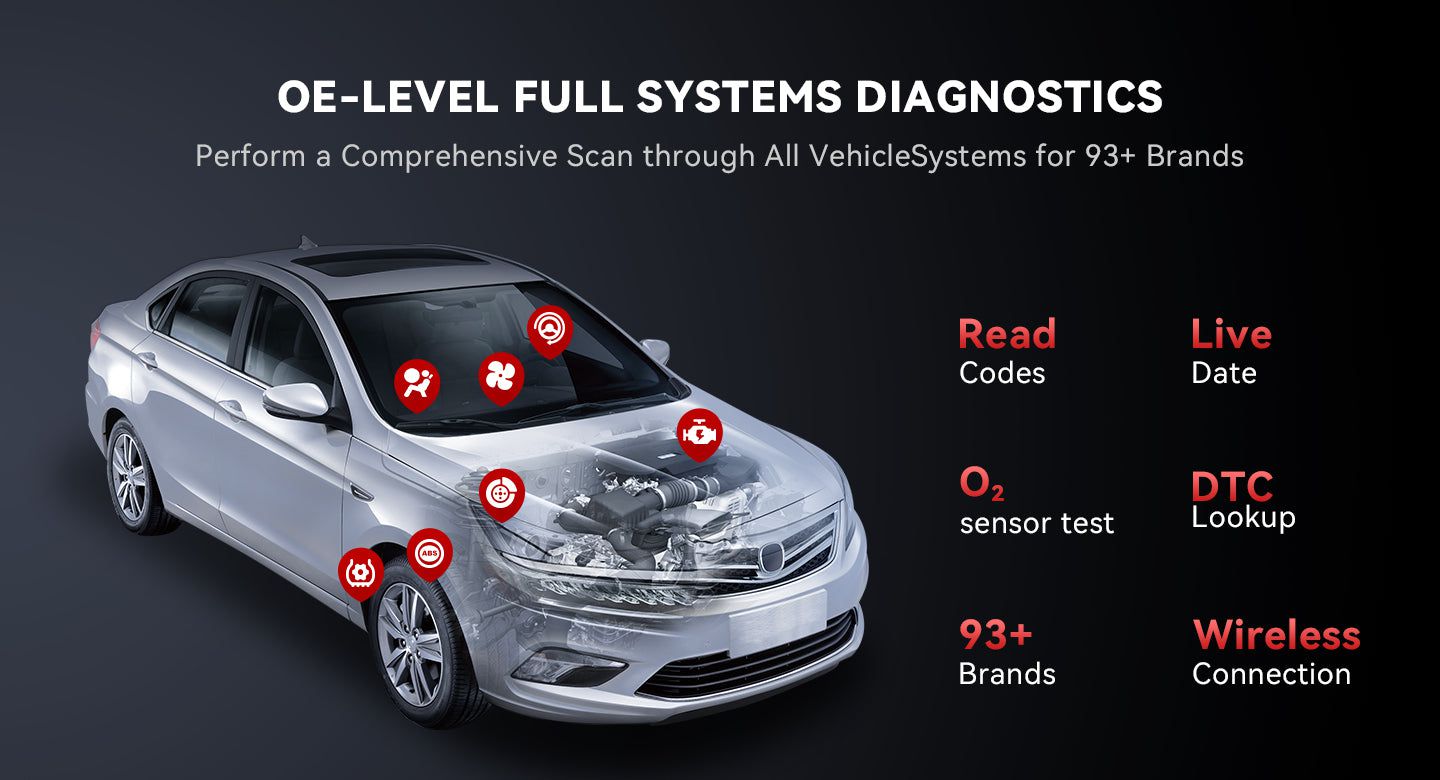 OE-LEVEL FULL SYSTEMS DIAGNOSTICS

Perform a Comprehensive Scan through All VehicleSystems for 93+ Brands

ABS

Read
Codes

Live
Date

$O_2$
sensor test

DTC
Lookup

93+
Brands

Wireless
Connection