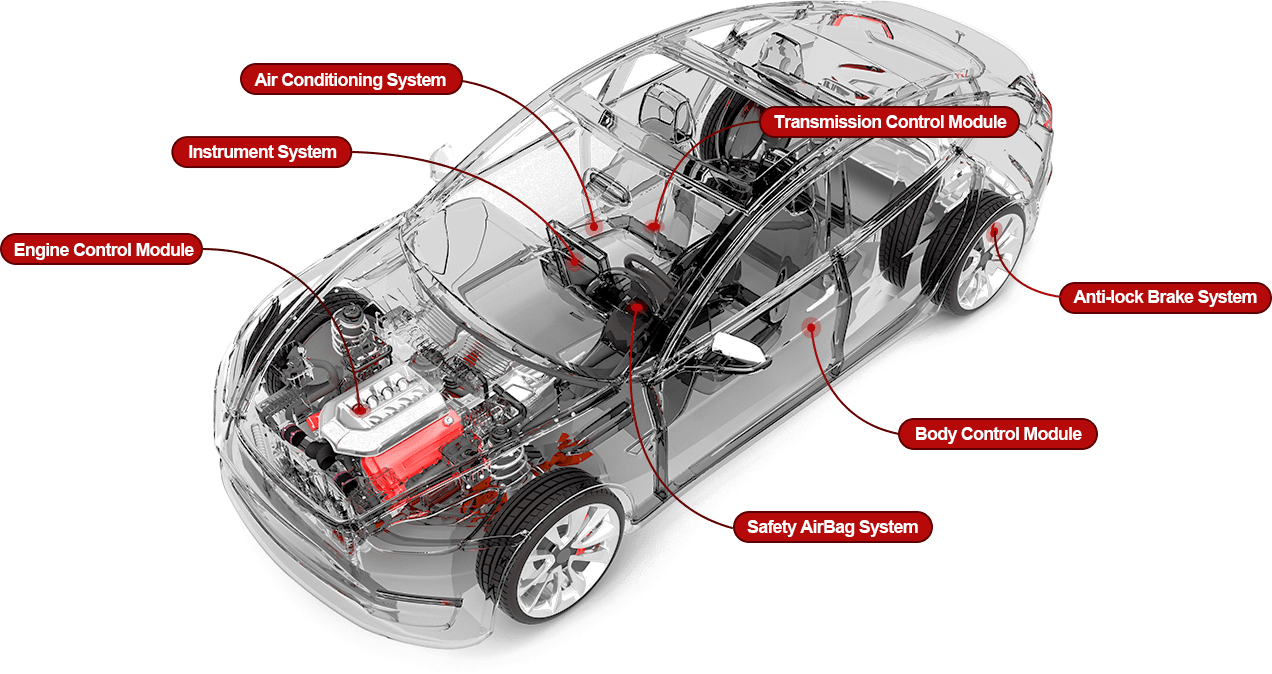 Air Conditioning System

Transmission Control Module

Instrument System

Engine Control Module

Anti-lock Brake System

Body Control Module

Safety AirBag System