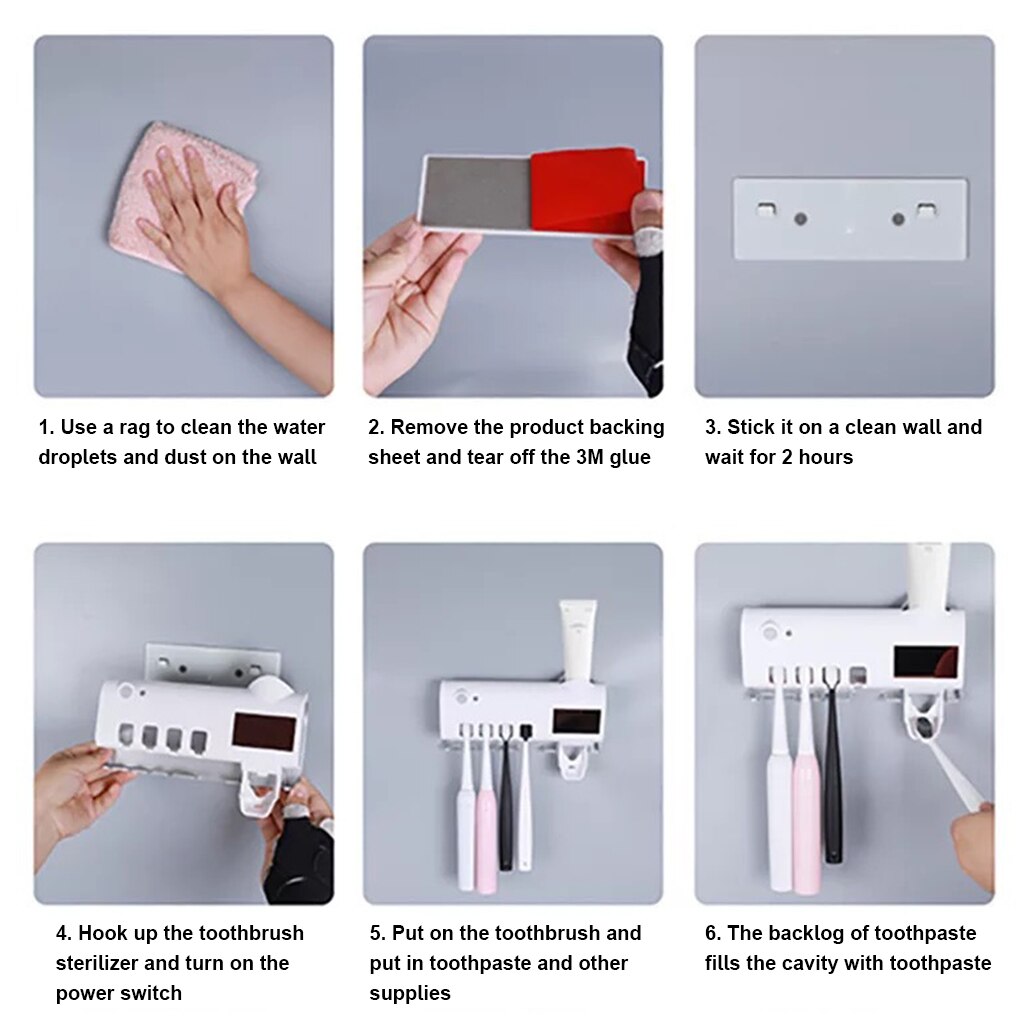 1. Use a rag to clean the water droplets and dust on the wall

2. Remove the product backing sheet and tear off the 3M glue

3. Stick it on a clean wall and wait for 2 hours

4. Hook up the toothbrush sterilizer and turn on the power switch

5. Put on the toothbrush and put in toothpaste and other supplies

6. The backlog of toothpaste fills the cavity with toothpaste